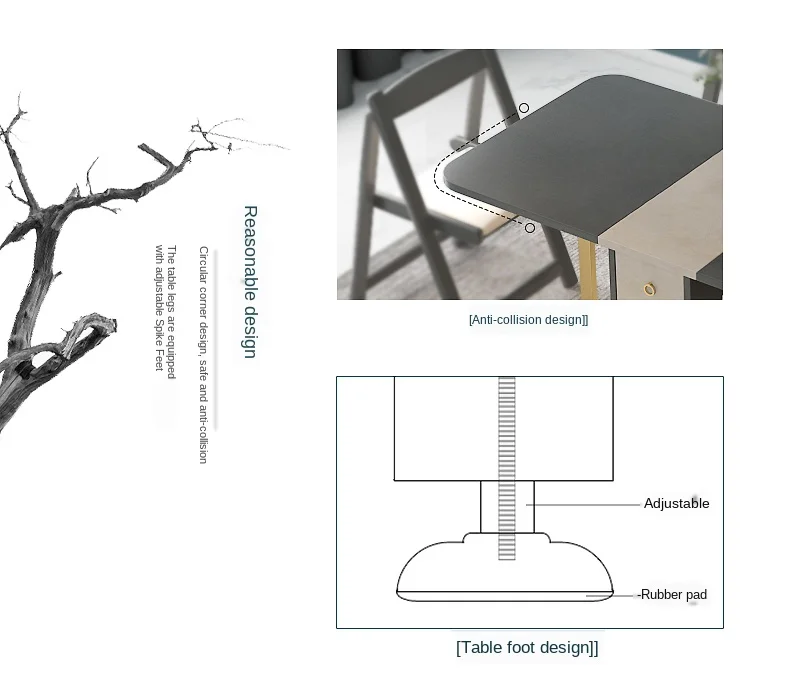 Reasonable design

Circular corner design, safe and anti-collision

The table legs are equipped with adjustable Spike Feet

[Anti-collision design]]

Adjustable

-Rubber pad

[Table foot design]]