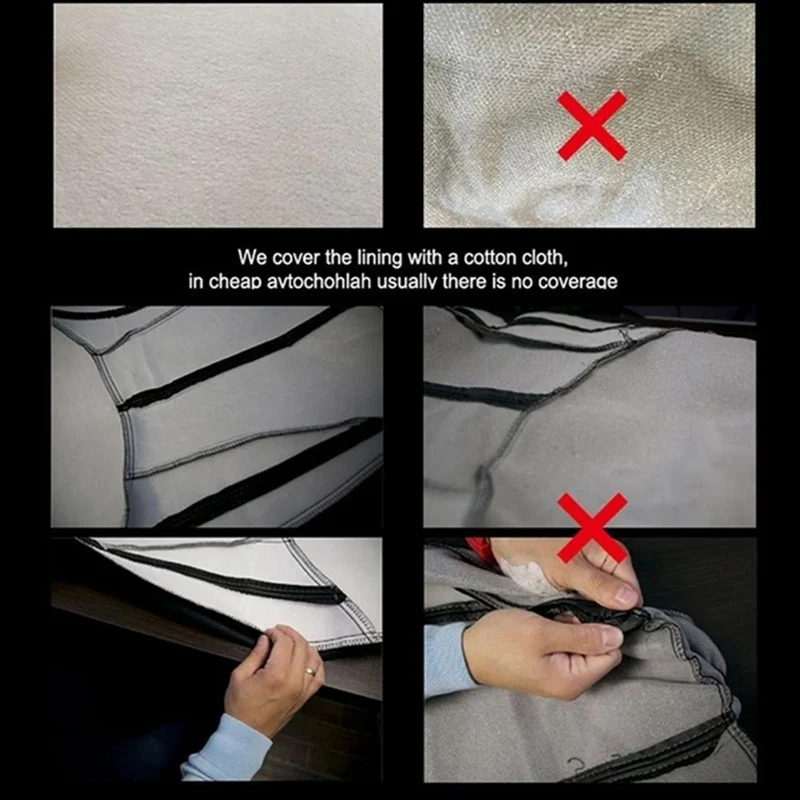 We cover the lining with a cotton cloth,
in cheap avtochohlah usually there is no coverage