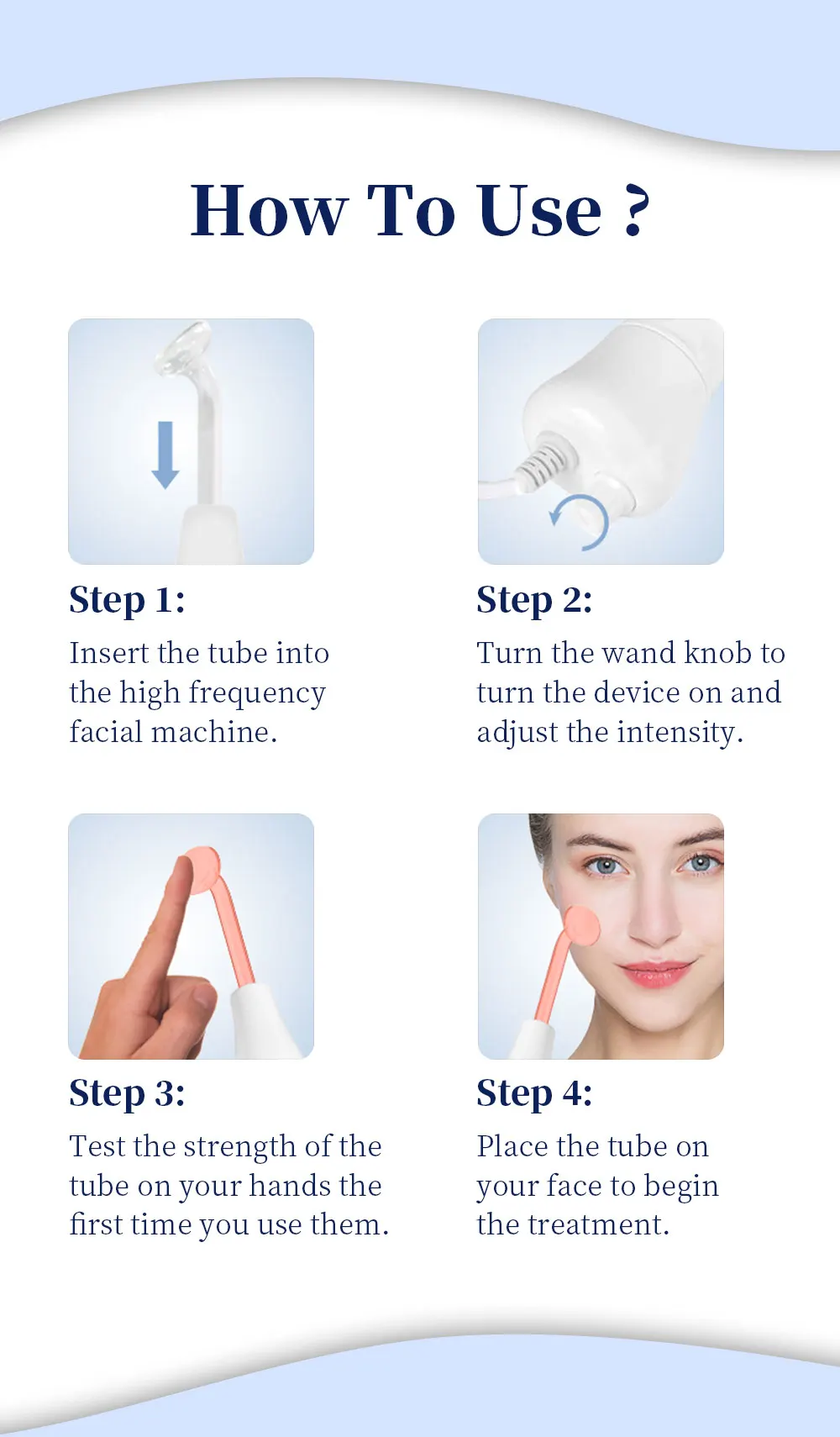 How To Use ?

Step 1:
Insert the tube into the high frequency facial machine.

Step 2:
Turn the wand knob to turn the device on and adjust the intensity.

Step 3:
Test the strength of the tube on your hands the first time you use them.

Step 4:
Place the tube on your face to begin the treatment.