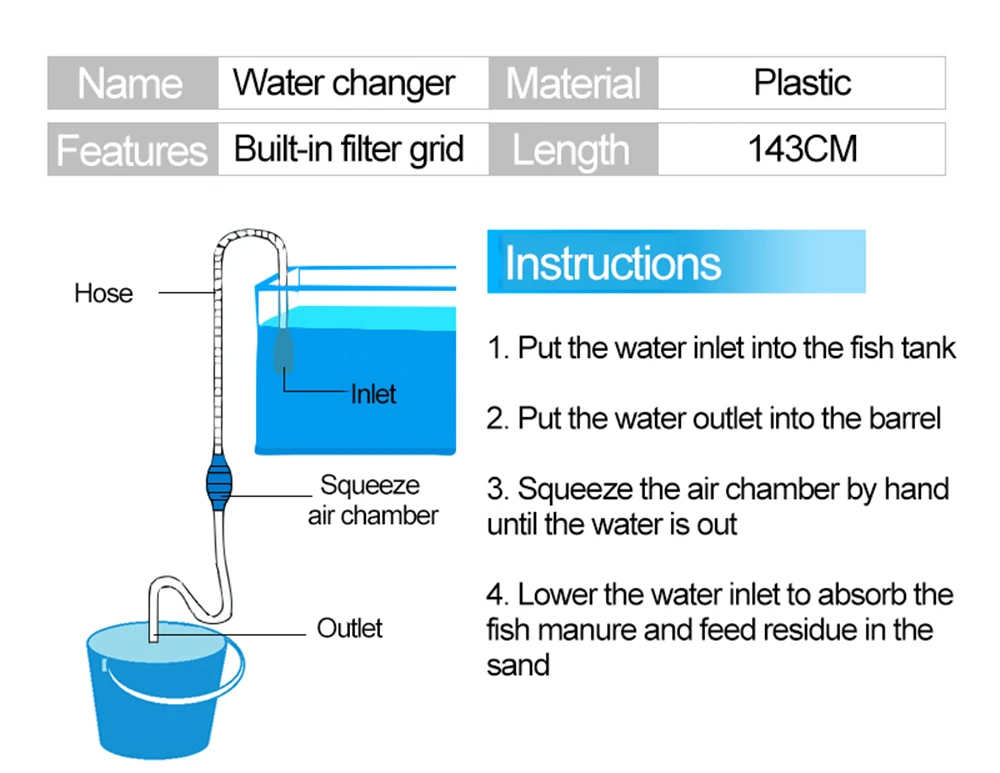 | Name | Water changer | Material | Plastic |
|---|---|---|---|
| Features | Built-in filter grid | Length | 143CM |

Hose

Inlet

Squeeze air chamber

Outlet

Instructions

1. Put the water inlet into the fish tank

2. Put the water outlet into the barrel

3. Squeeze the air chamber by hand until the water is out

4. Lower the water inlet to absorb the fish manure and feed residue in the sand