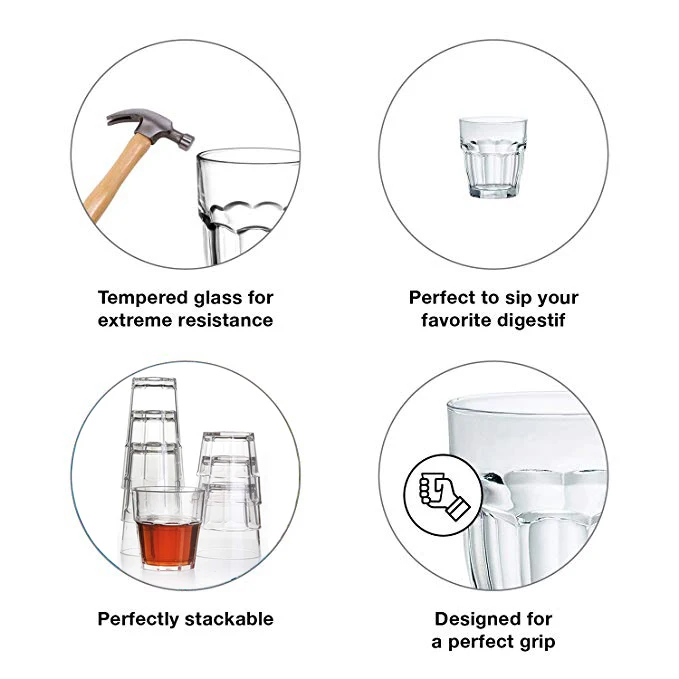 Tempered glass for extreme resistance

Perfect to sip your favorite digestif

Perfectly stackable

Designed for a perfect grip