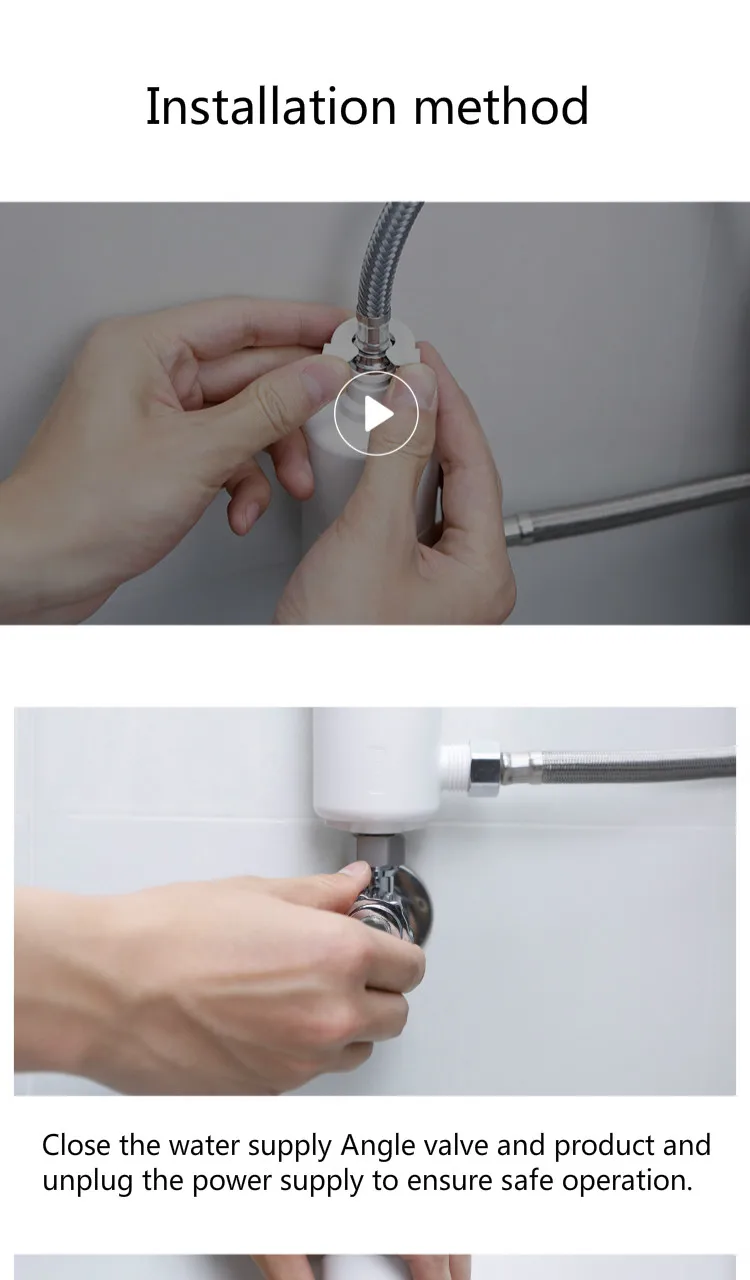 Installation method

Close the water supply Angle valve and product and unplug the power supply to ensure safe operation.