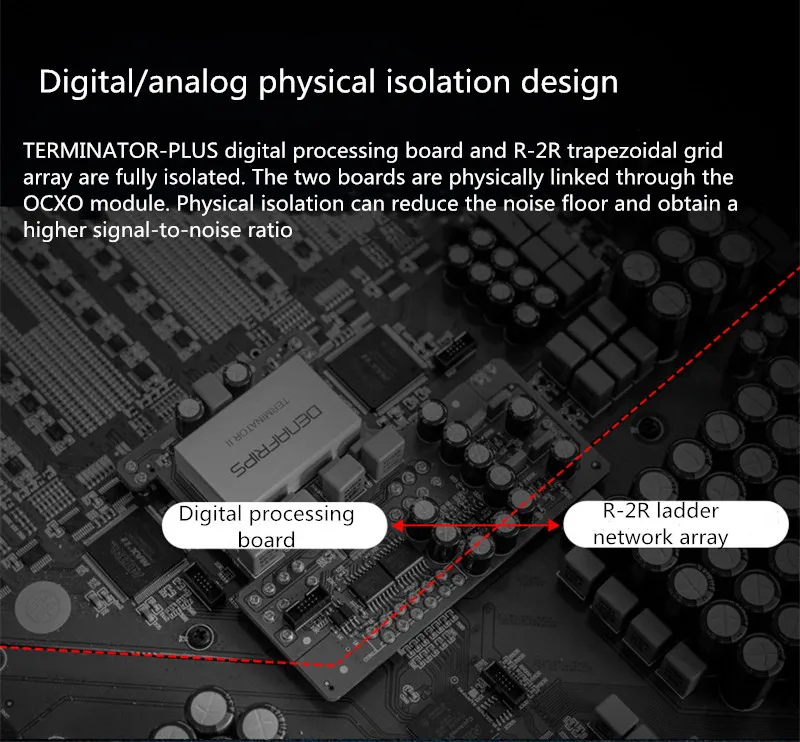 Digital/analog physical isolation design

TERMINATOR-PLUS digital processing board and R-2R trapezoidal grid array are fully isolated. The two boards are physically linked through the OCXO module. Physical isolation can reduce the noise floor and obtain a higher signal-to-noise ratio

DENAFRIPS

TERMINATOR II

Digital processing board

R-2R ladder network array