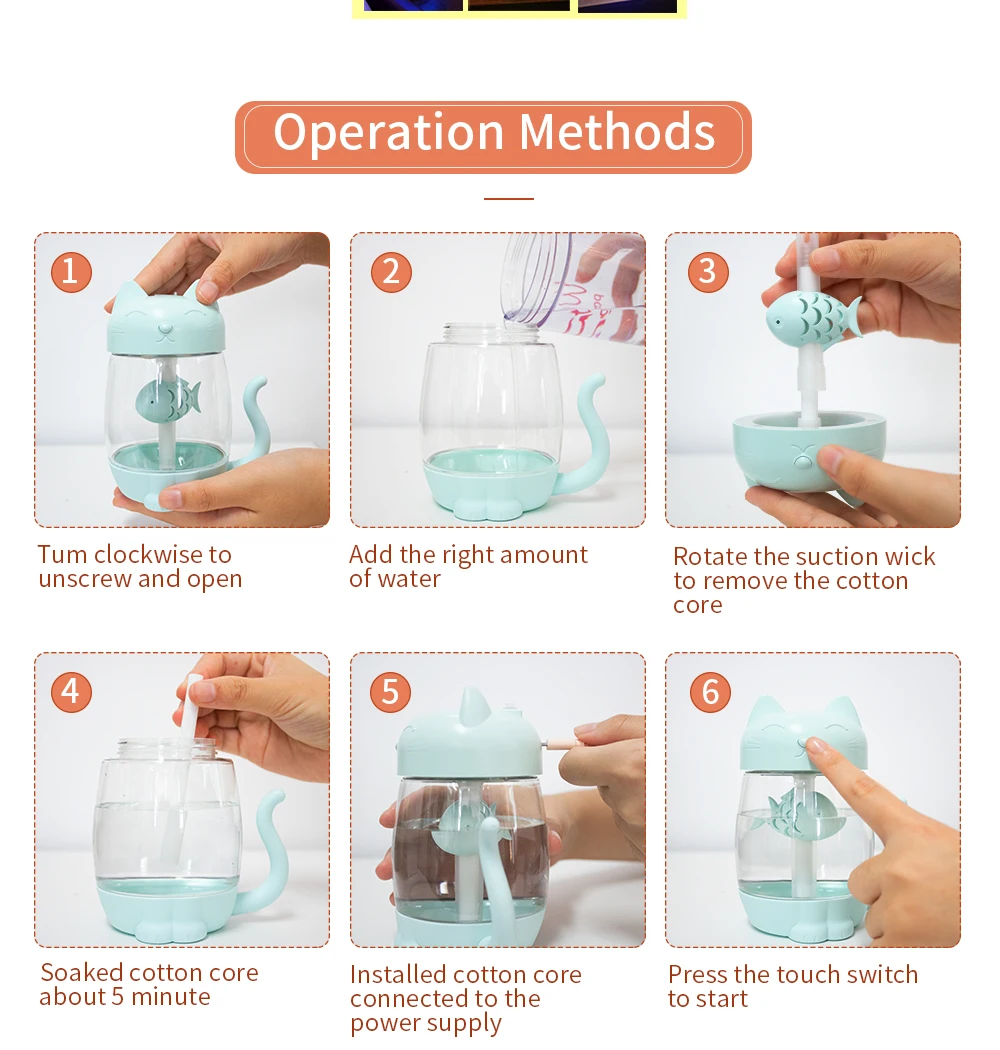 Operation Methods

1

Tum clockwise to unscrew and open

2

Add the right amount of water

3

Rotate the suction wick to remove the cotton core

4

Soaked cotton core about 5 minute

5

Installed cotton core connected to the power supply

6

Press the touch switch to start