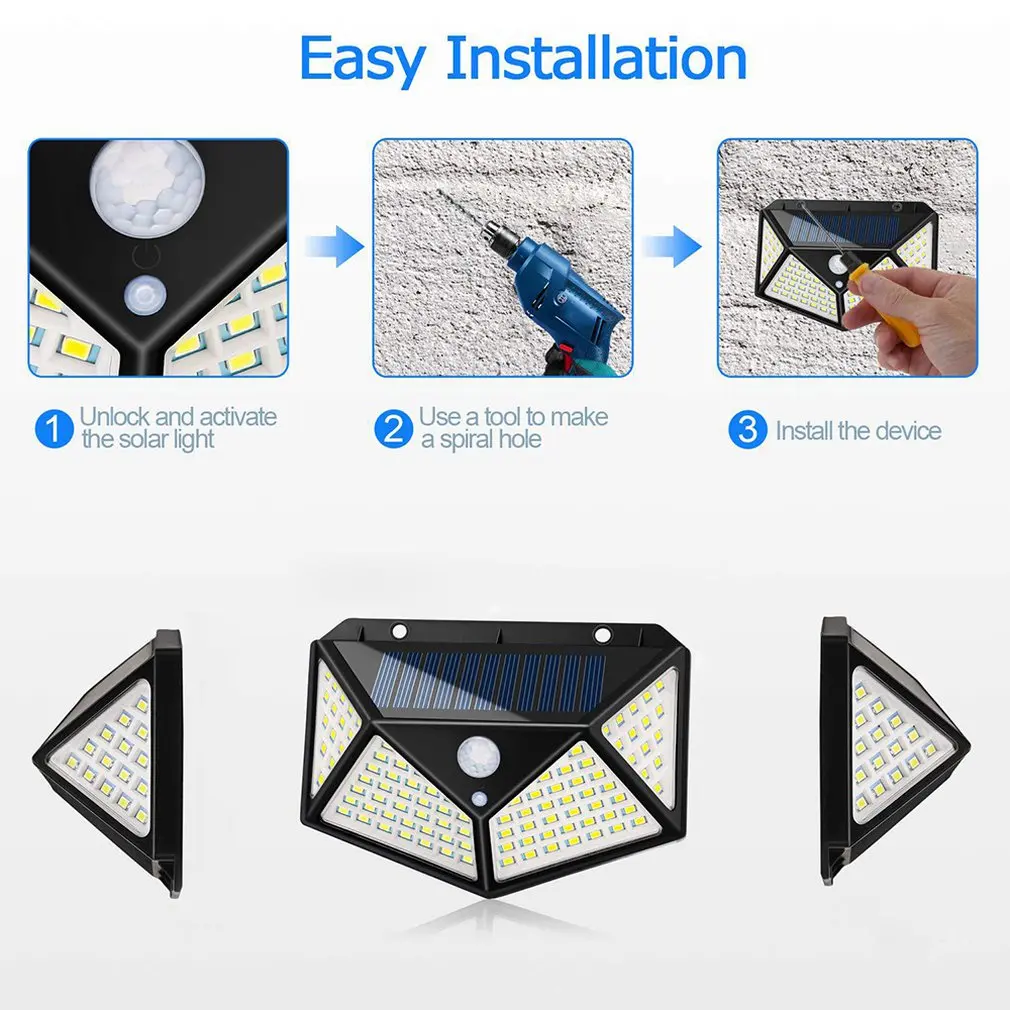 Easy Installation

1 Unlock and activate the solar light

2 Use a tool to make a spiral hole

3 Install the device