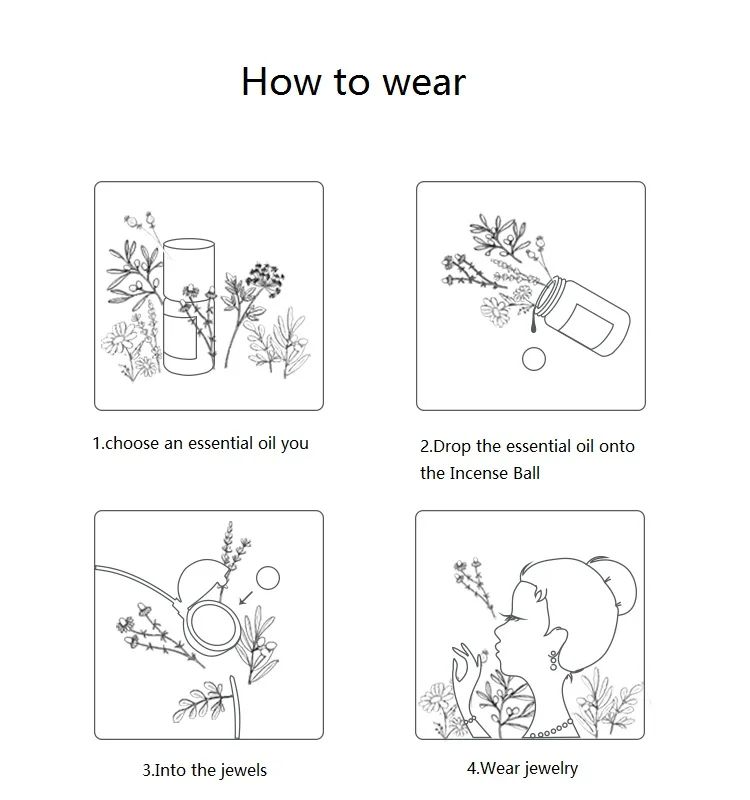 How to wear

1.choose an essential oil you

2.Drop the essential oil onto the Incense Ball

3.Into the jewels

4.Wear jewelry