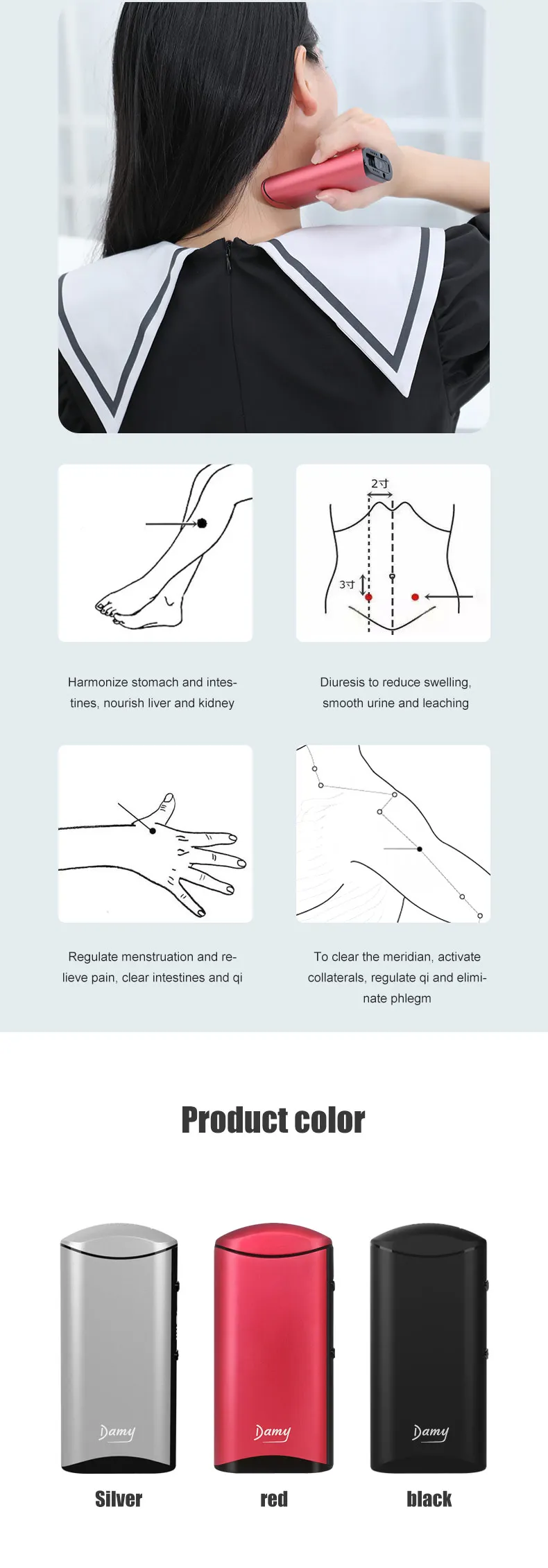 2寸

3寸

Harmonize stomach and intestines, nourish liver and kidney

Diuresis to reduce swelling, smooth urine and leaching

Regulate menstruation and relieve pain, clear intestines and qi

To clear the meridian, activate collaterals, regulate qi and eliminate phlegm

Product color

Damy

Damy

Damy

Silver

red

black