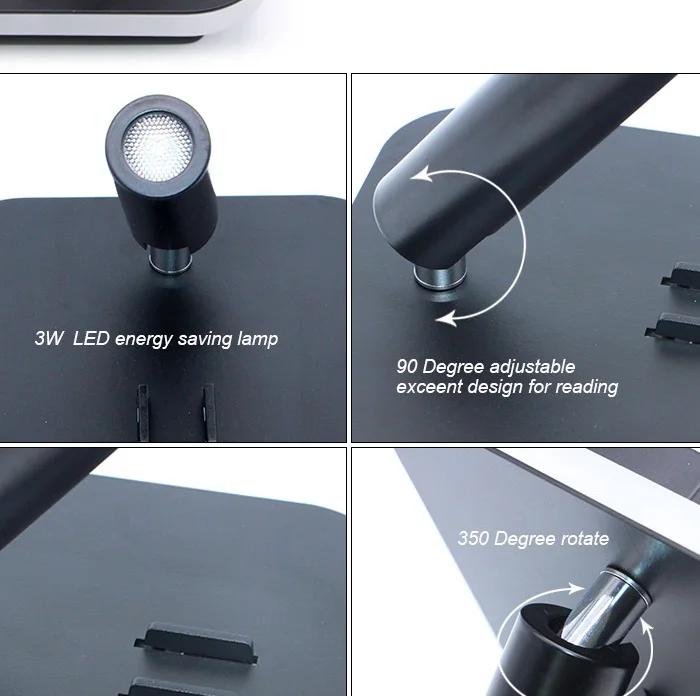 3W LED energy saving lamp

90 Degree adjustable
exceent design for reading

350 Degree rotate