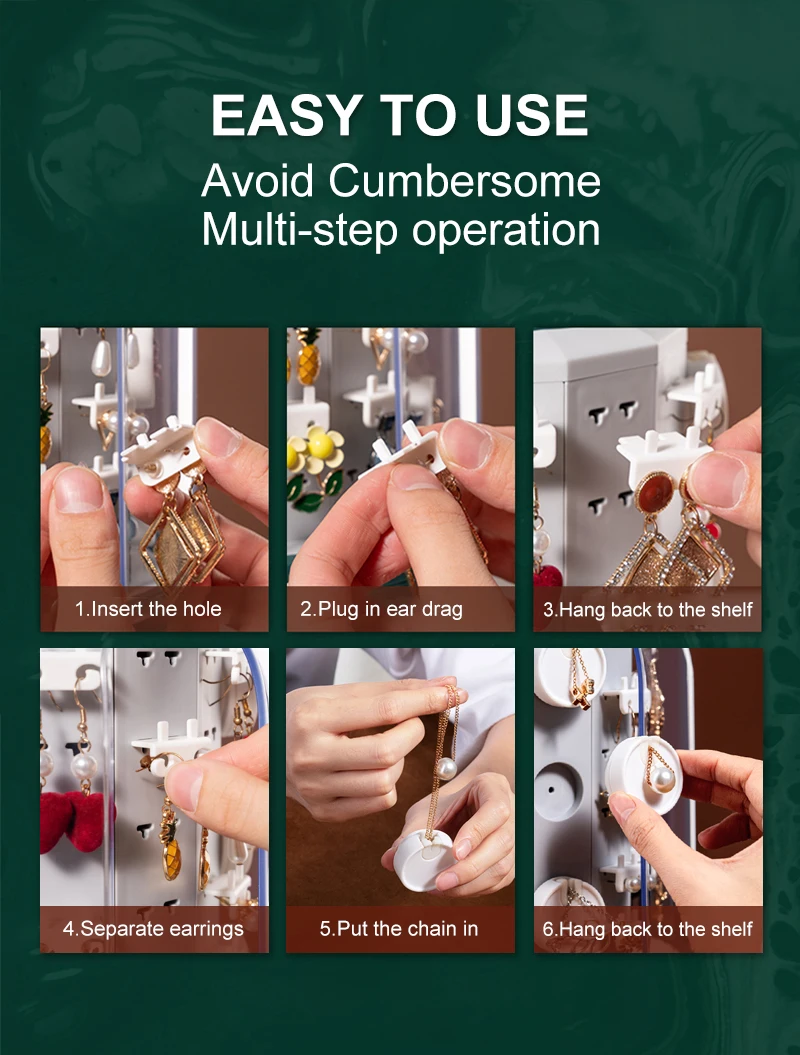 EASY TO USE
Avoid Cumbersome
Multi-step operation

1.Insert the hole

2.Plug in ear drag

3.Hang back to the shelf

4.Separate earrings

5.Put the chain in

6.Hang back to the shelf