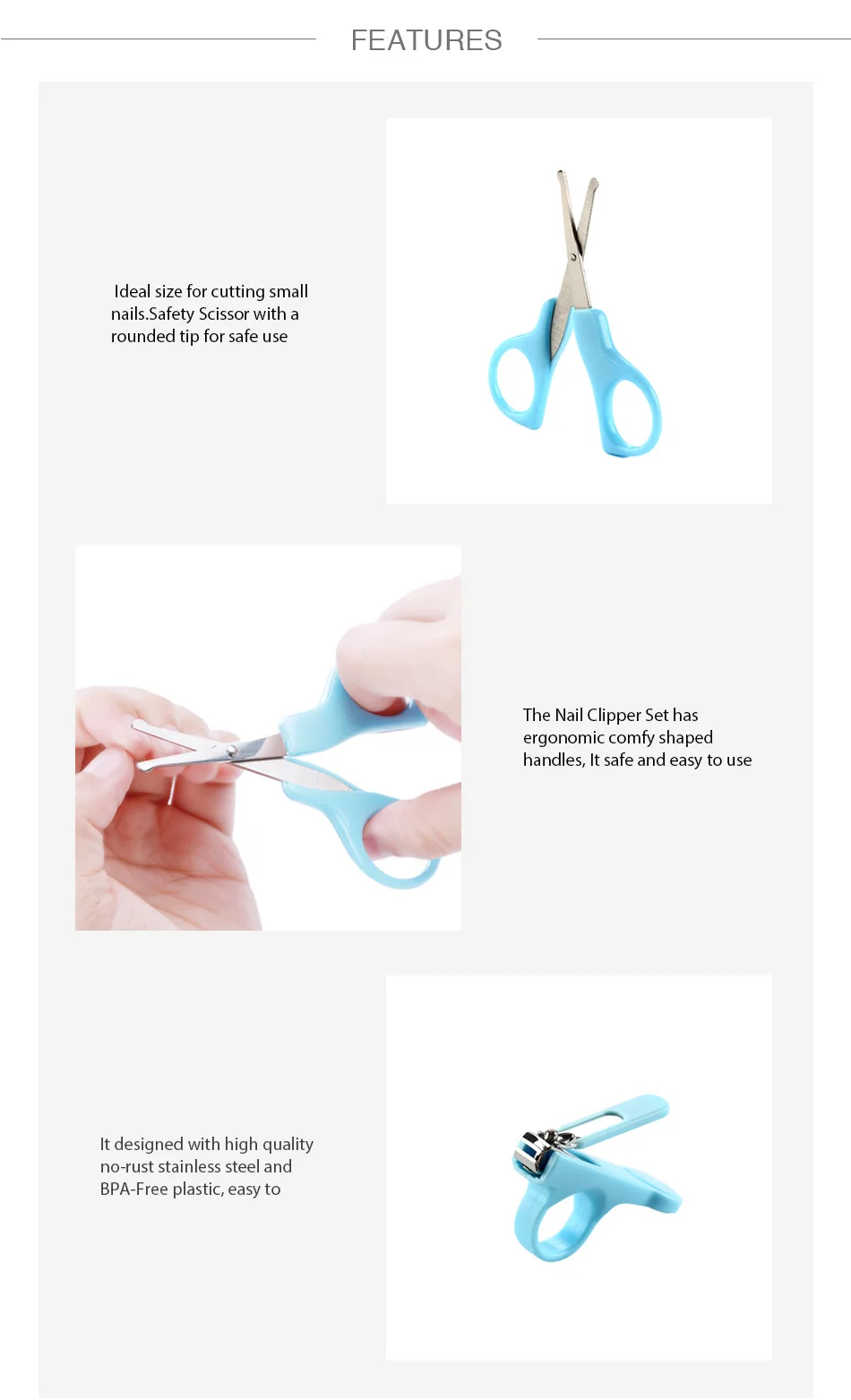 FEATURES

Ideal size for cutting small nails.Safety Scissor with a rounded tip for safe use

The Nail Clipper Set has ergonomic comfy shaped handles, It safe and easy to use

It designed with high quality no-rust stainless steel and BPA-Free plastic, easy to