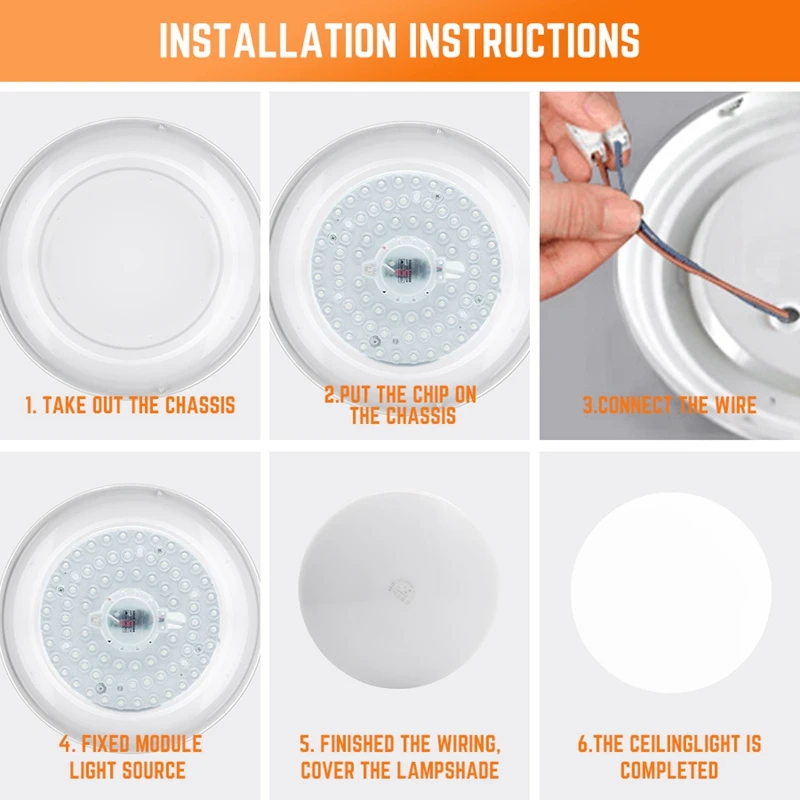 INSTALLATION INSTRUCTIONS

1. TAKE OUT THE CHASSIS

2.PUT THE CHIP ON THE CHASSIS

3.CONNECT THE WIRE

4. FIXED MODULE LIGHT SOURCE

5. FINISHED THE WIRING, COVER THE LAMPSHADE

6.THE CEILINGLIGHT IS COMPLETED