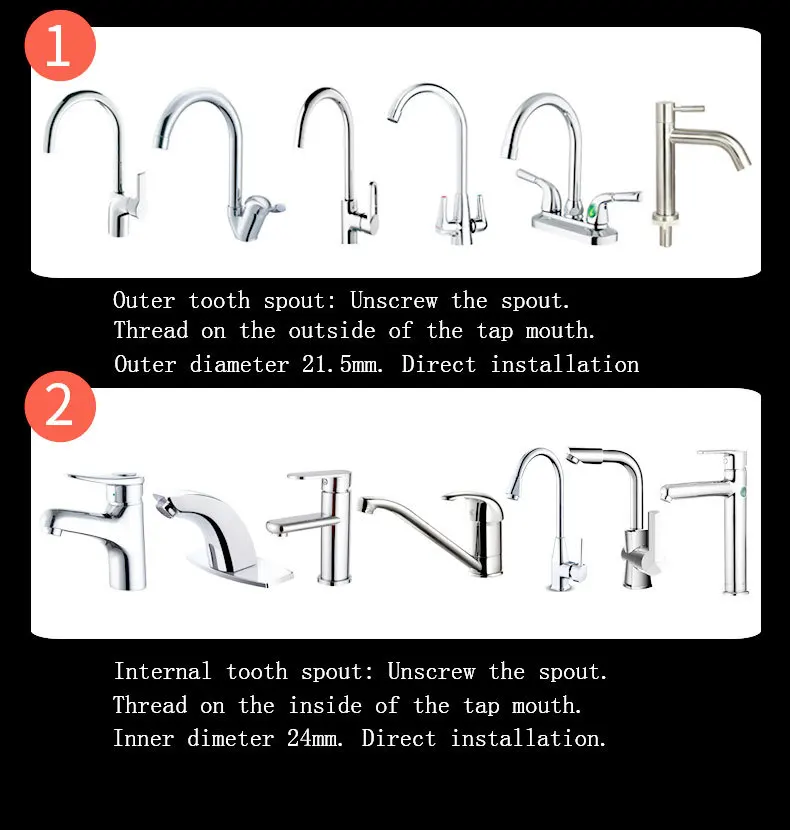 1

Outer tooth spout: Unscrew the spout.
Thread on the outside of the tap mouth.
Outer diameter 21.5mm. Direct installation

2

Internal tooth spout: Unscrew the spout.
Thread on the inside of the tap mouth.
Inner dimeter 24mm. Direct installation.