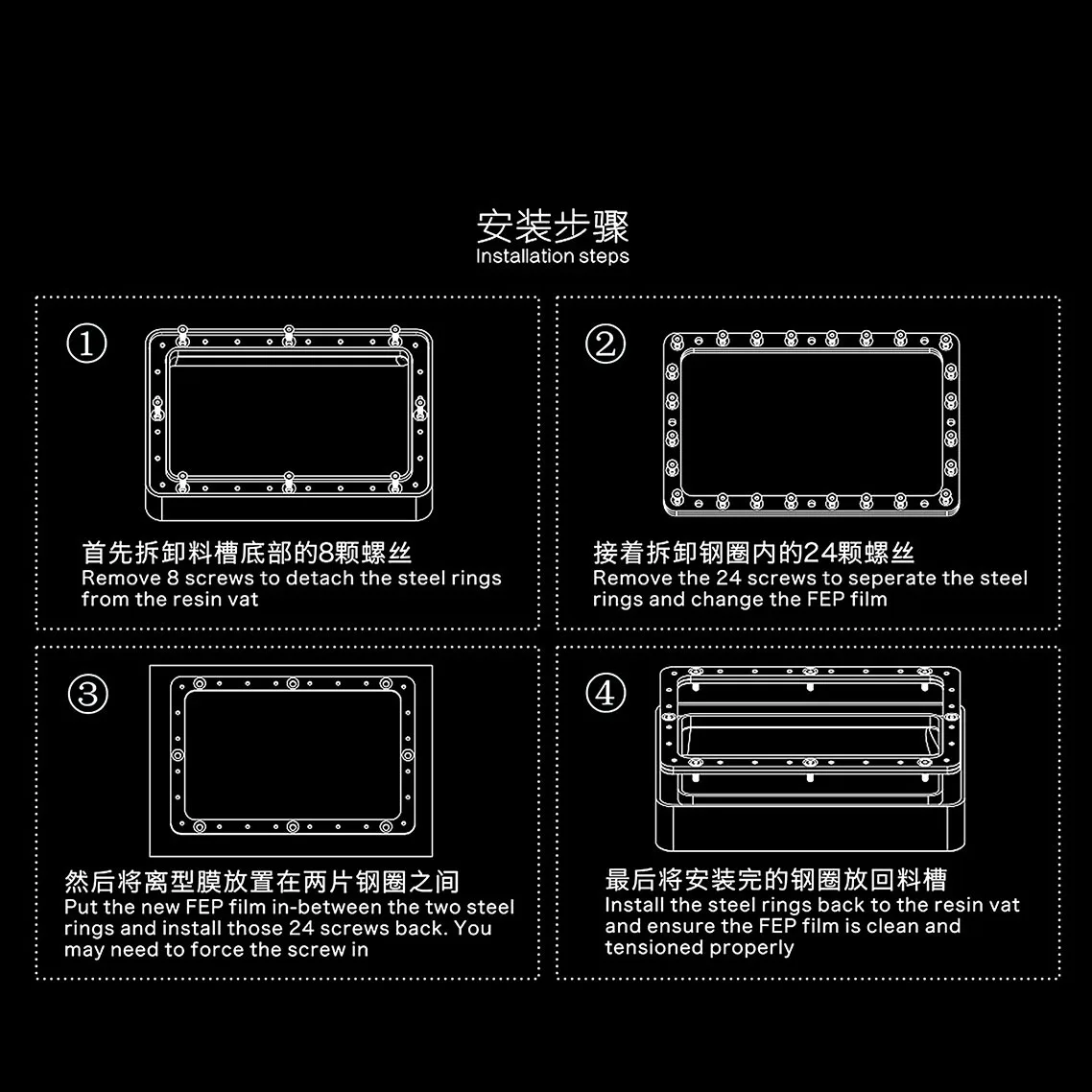 安装步骤
Installation steps

①

首先拆卸料槽底部的8颗螺丝
Remove 8 screws to detach the steel rings from the resin vat

②

接着拆卸钢圈内的24颗螺丝
Remove the 24 screws to seperate the steel rings and change the FEP film

③

然后将离型膜放置在两片钢圈之间
Put the new FEP film in-between the two steel rings and install those 24 screws back. You may need to force the screw in

④

最后将安装完的钢圈放回料槽
Install the steel rings back to the resin vat and ensure the FEP film is clean and tensioned properly