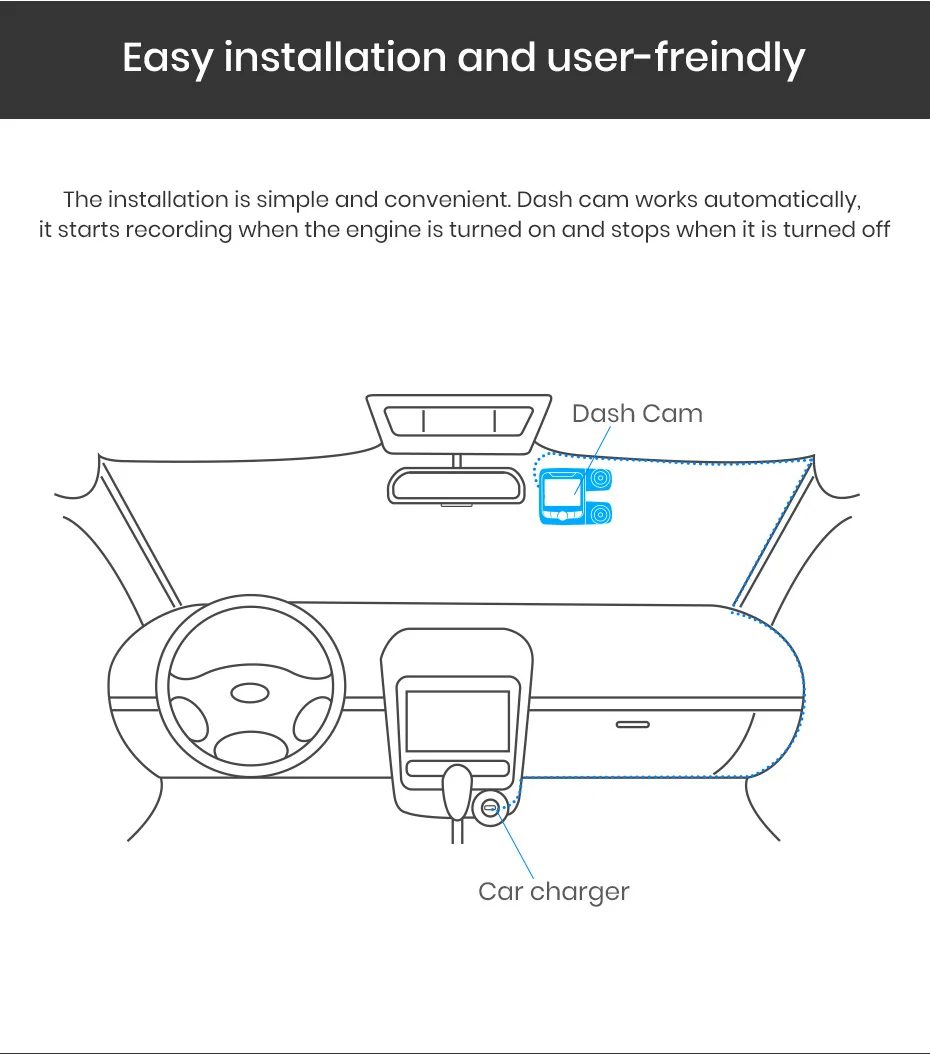 Easy installation and user-freindly

The installation is simple and convenient. Dash cam works automatically, it starts recording when the engine is turned on and stops when it is turned off

Dash Cam

Car charger