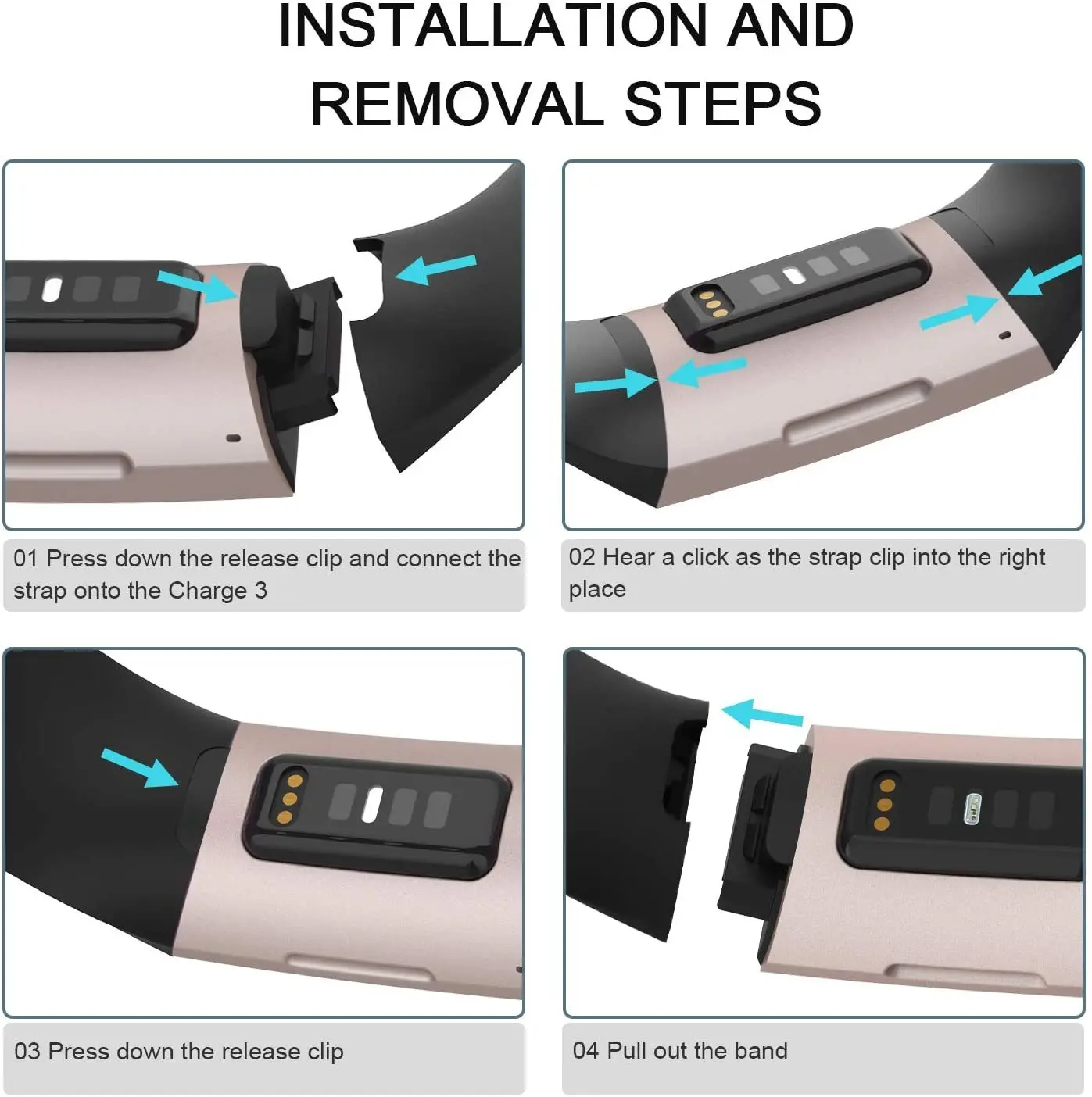 INSTALLATION AND REMOVAL STEPS

01 Press down the release clip and connect the strap onto the Charge 3

02 Hear a click as the strap clip into the right place

03 Press down the release clip

04 Pull out the band