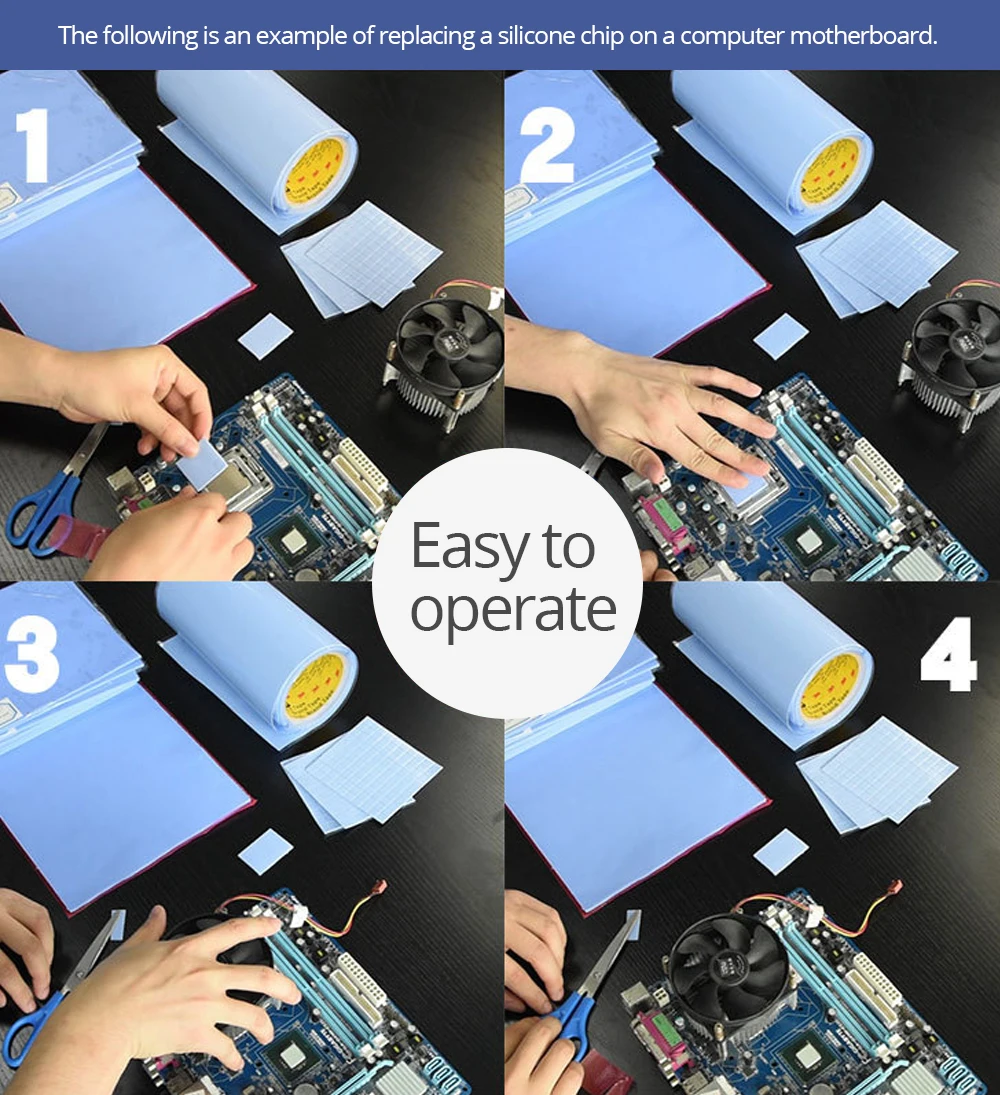 The following is an example of replacing a silicone chip on a computer motherboard.

1

2

Easy to operate

3

4