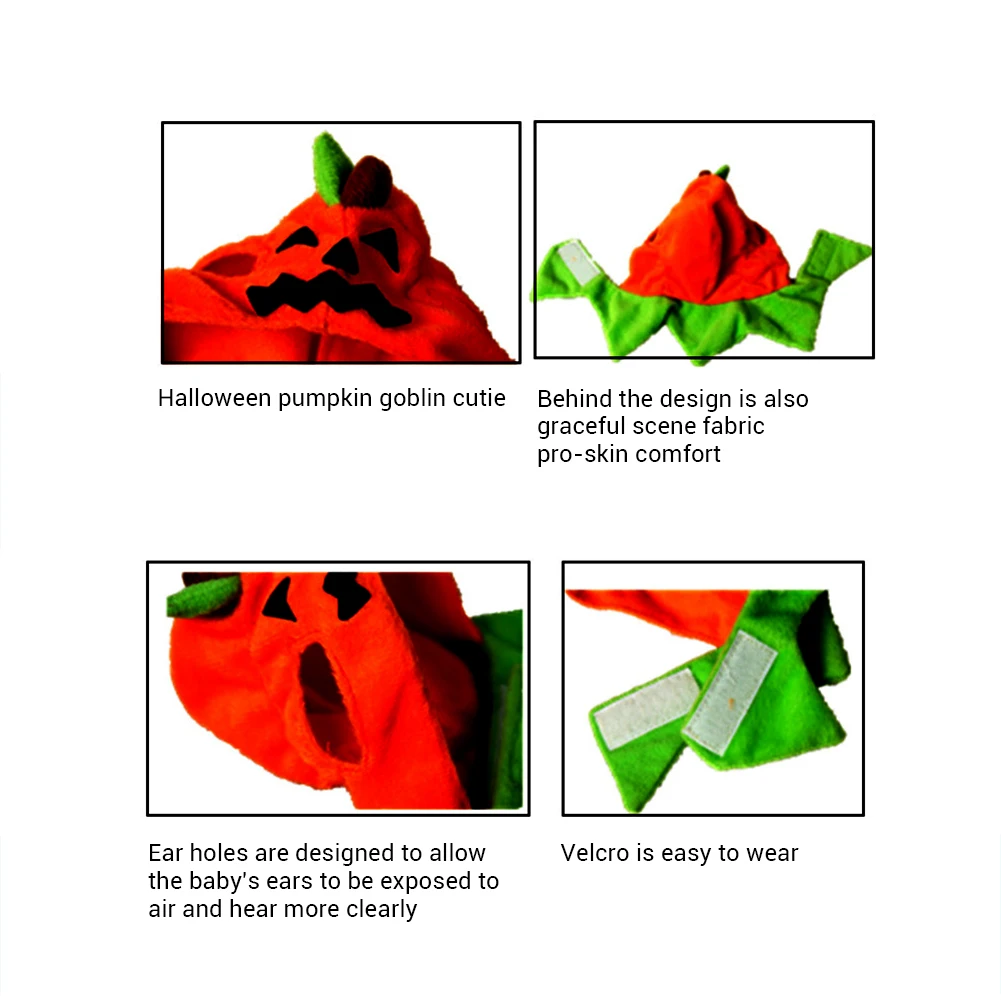 Halloween pumpkin goblin cutie

Behind the design is also graceful scene fabric pro-skin comfort

Ear holes are designed to allow the baby's ears to be exposed to air and hear more clearly

Velcro is easy to wear