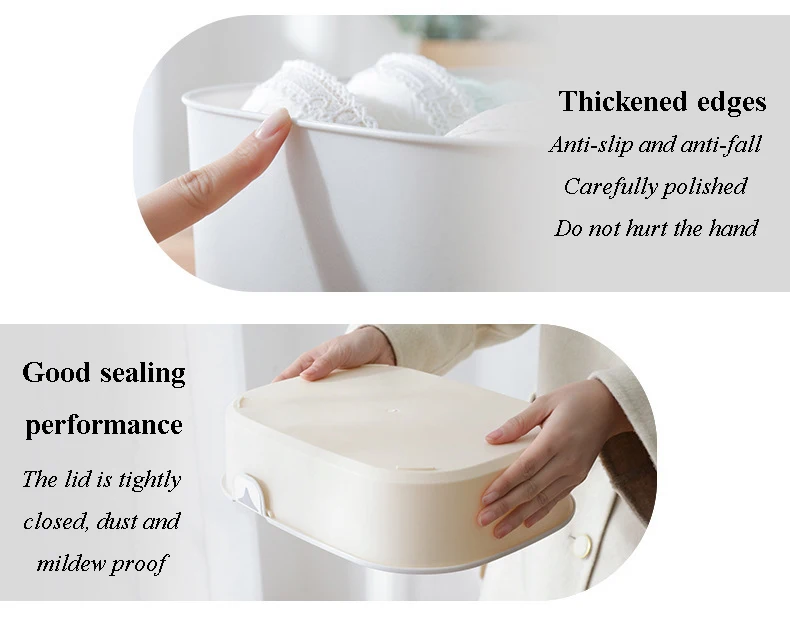 Thickened edges

Anti-slip and anti-fall

Carefully polished

Do not hurt the hand

Good sealing performance

The lid is tightly closed, dust and mildew proof