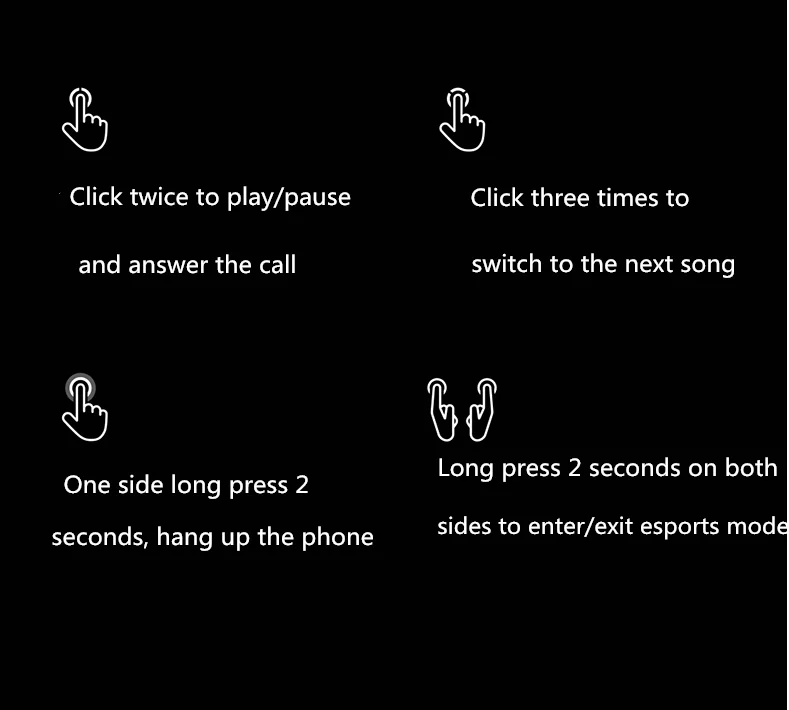 Click twice to play/pause

and answer the call

Click three times to

switch to the next song

One side long press 2

seconds, hang up the phone

Long press 2 seconds on both

sides to enter/exit esports mode