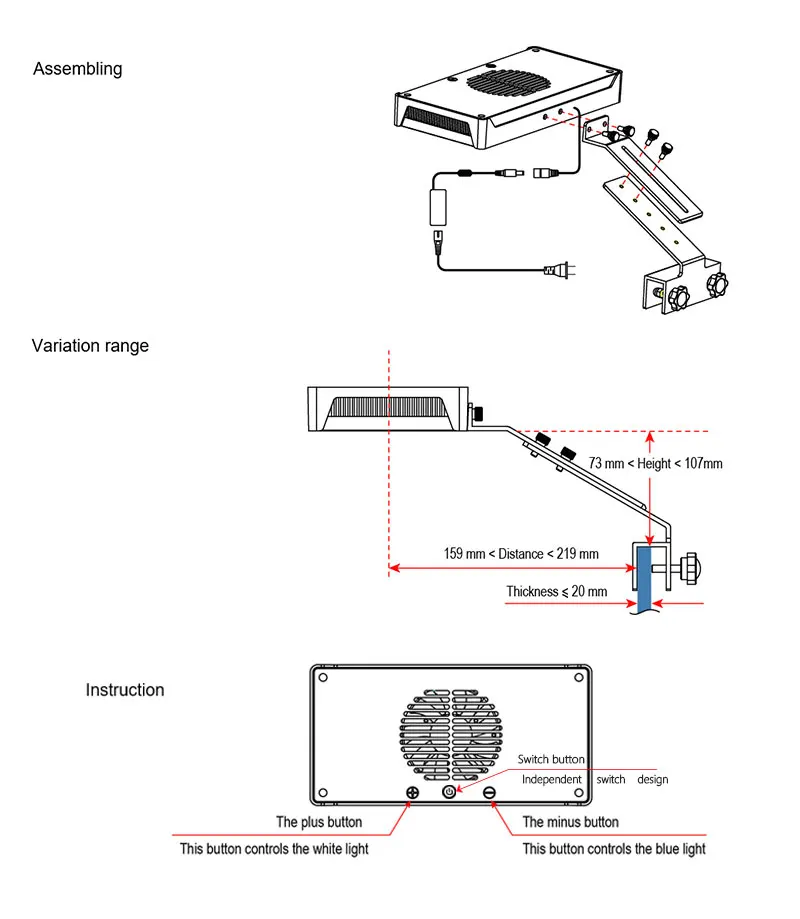 Assembling

Variation range

73 mm < Height < 107mm

159 mm < Distance < 219 mm

Thickness ≤ 20 mm

Instruction

Switch button

Independent switch design

The plus button

This button controls the white light

The minus button

This button controls the blue light