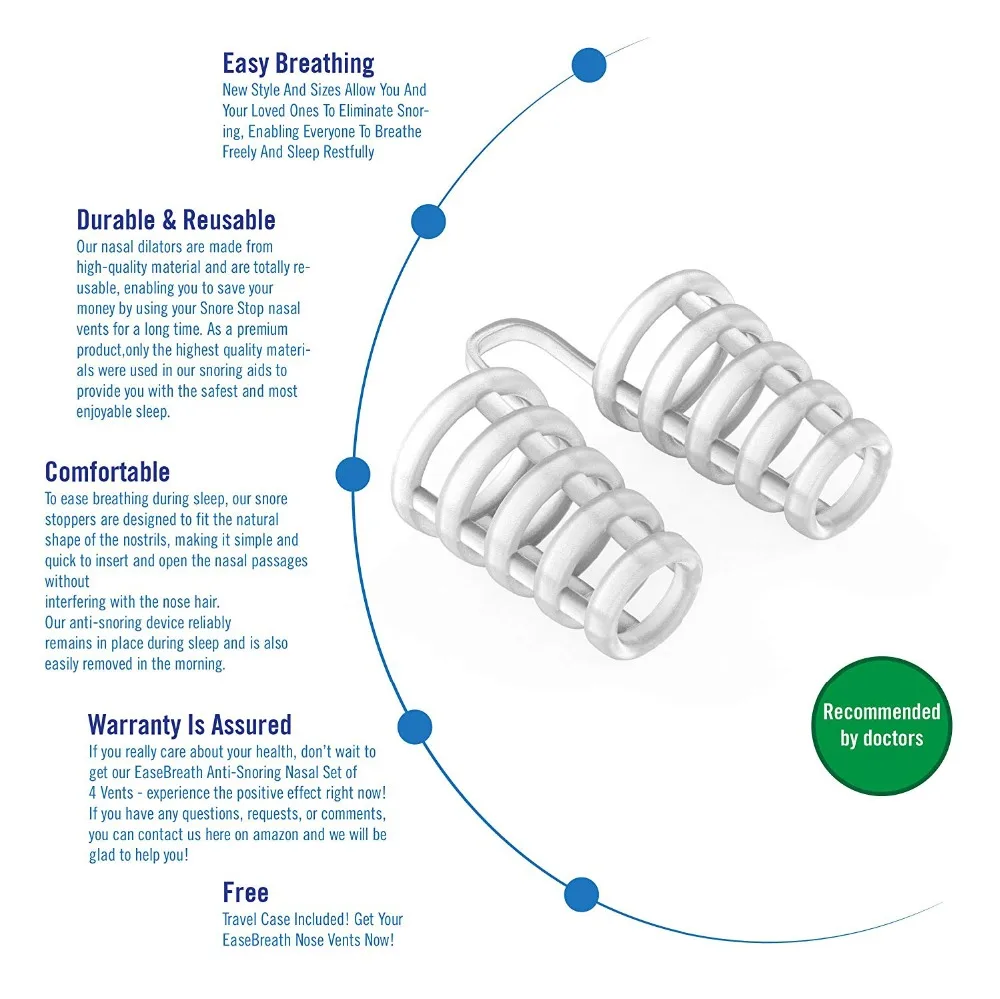 Easy Breathing
New Style And Sizes Allow You And Your Loved Ones To Eliminate Snoring, Enabling Everyone To Breathe Freely And Sleep Restfully

Durable & Reusable
Our nasal dilators are made from high-quality material and are totally reusable, enabling you to save your money by using your Snore Stop nasal vents for a long time. As a premium product,only the highest quality materials were used in our snoring aids to provide you with the safest and most enjoyable sleep.

Comfortable
To ease breathing during sleep, our snore stoppers are designed to fit the natural shape of the nostrils, making it simple and quick to insert and open the nasal passages without
interfering with the nose hair.
Our anti-snoring device reliably remains in place during sleep and is also easily removed in the morning.

Warranty Is Assured
If you really care about your health, don't wait to get our EaseBreath Anti-Snoring Nasal Set of 4 Vents - experience the positive effect right now! If you have any questions, requests, or comments, you can contact us here on amazon and we will be glad to help you!

Free
Travel Case Included! Get Your EaseBreath Nose Vents Now!

Recommended by doctors