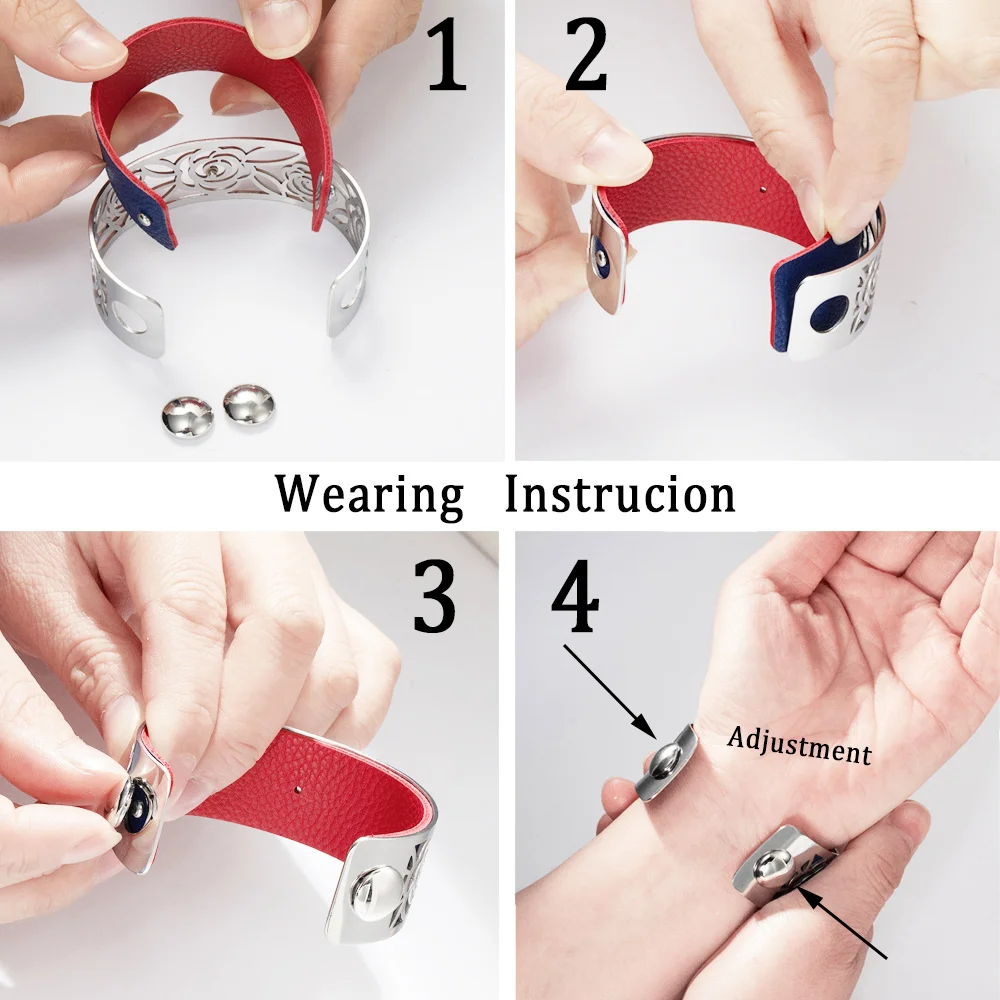 1

2

Wearing Instrucion

3

4

Adjustment