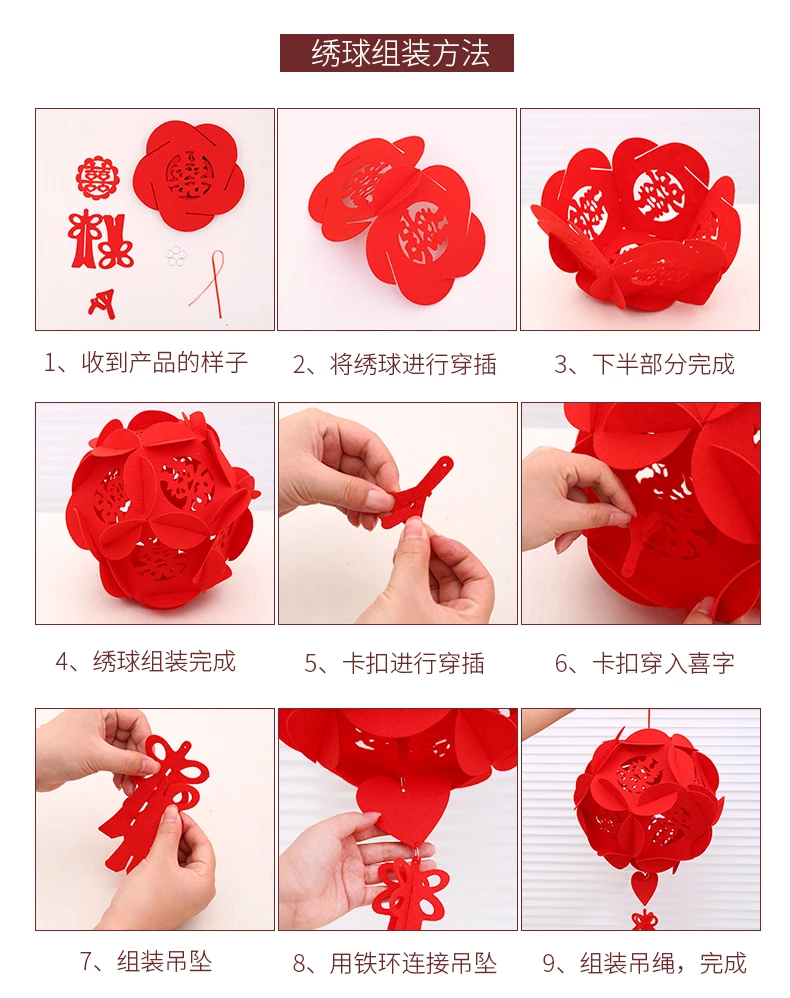 绣球组装方法

1、收到产品的样子

2、将绣球进行穿插

3、下半部分完成

4、绣球组装完成

5、卡扣进行穿插

6、卡扣穿入喜字

7、组装吊坠

8、用铁环连接吊坠

9、组装吊绳，完成