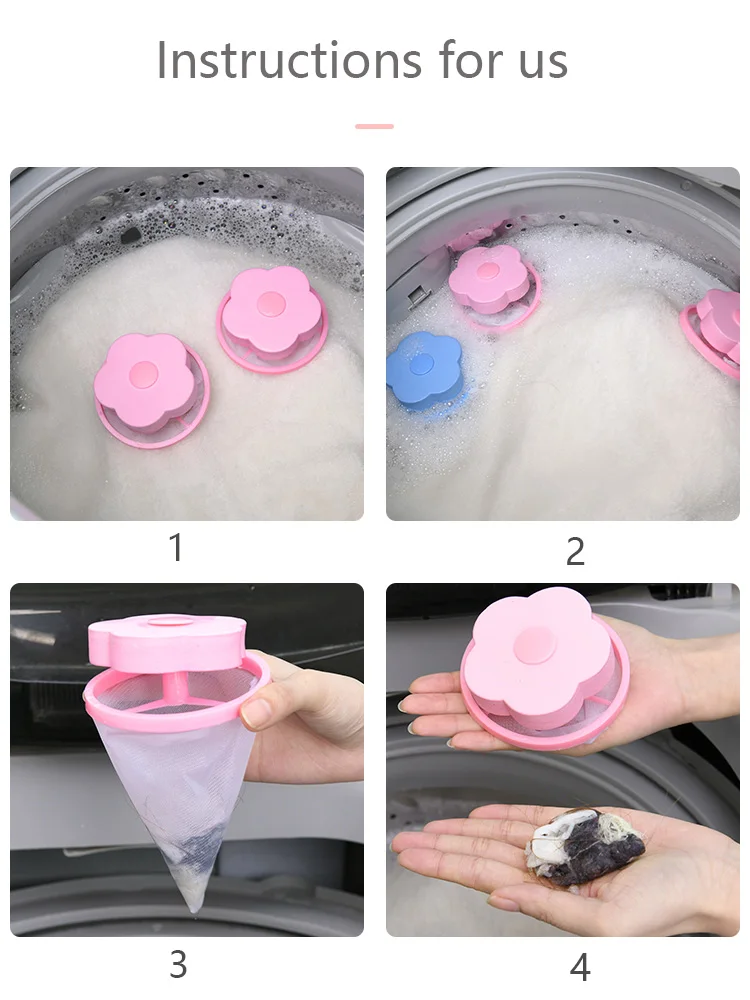 Instructions for us

1

2

3

4