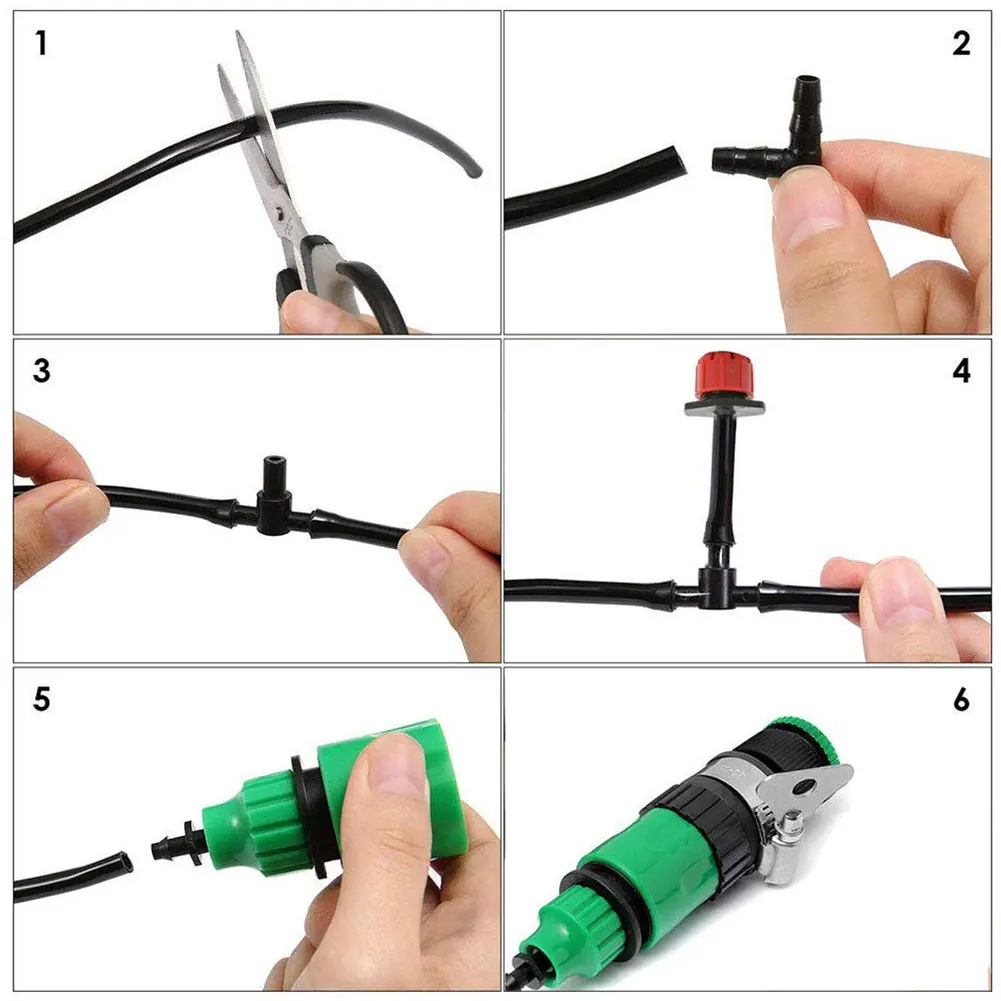 1

2

3

4

5

6