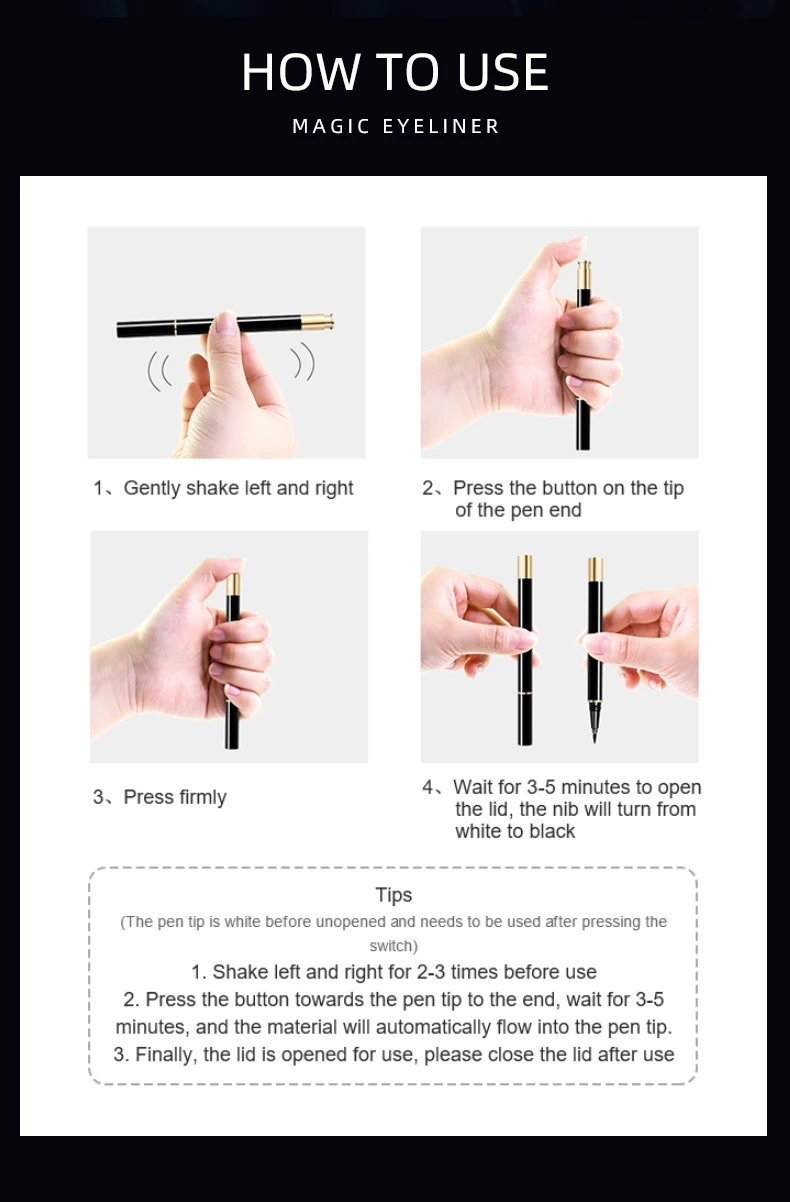 HOW TO USE

MAGIC EYELINER

1、Gently shake left and right

2、Press the button on the tip of the pen end

3、Press firmly

4、Wait for 3-5 minutes to open the lid, the nib will turn from white to black

Tips

(The pen tip is white before unopened and needs to be used after pressing the switch)

1. Shake left and right for 2-3 times before use

2. Press the button towards the pen tip to the end, wait for 3-5 minutes, and the material will automatically flow into the pen tip.

3. Finally, the lid is opened for use, please close the lid after use