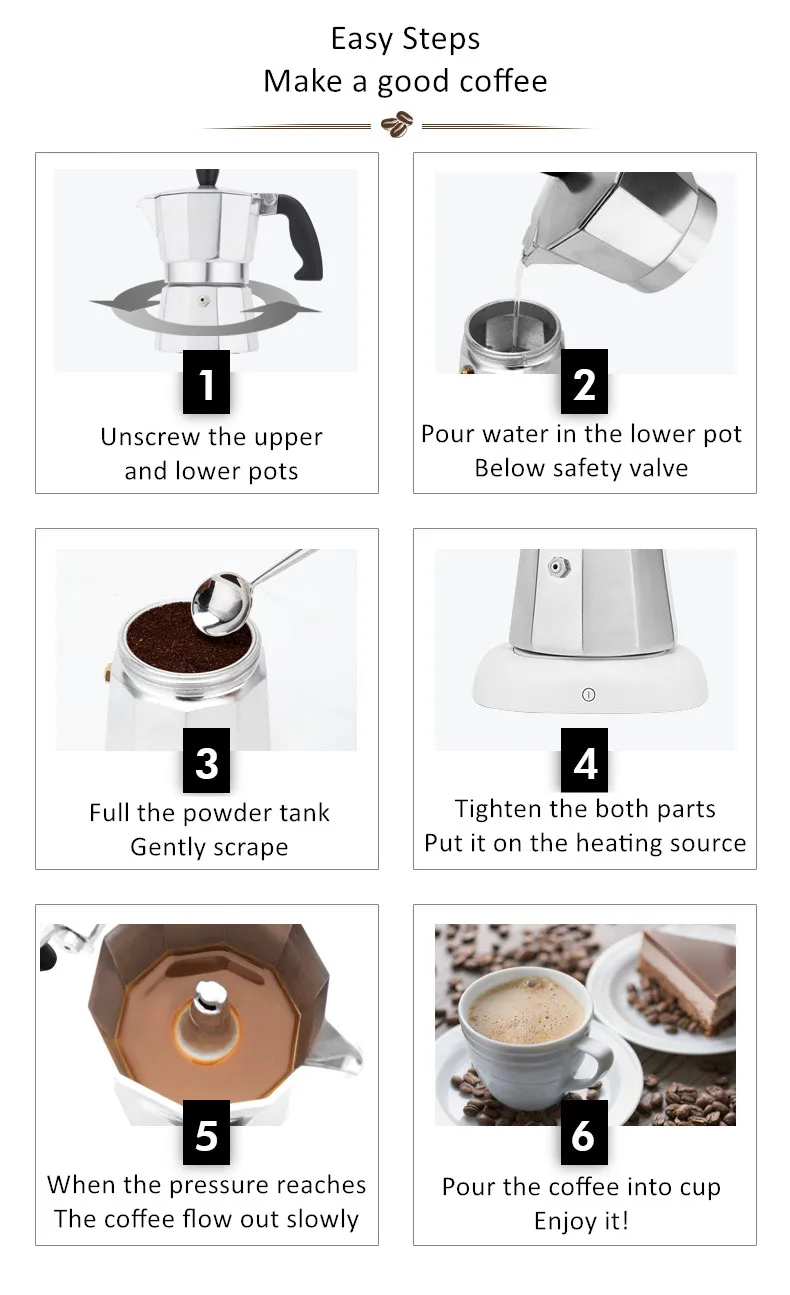 Easy Steps
Make a good coffee

1
Unscrew the upper and lower pots

2
Pour water in the lower pot
Below safety valve

3
Full the powder tank
Gently scrape

4
Tighten the both parts
Put it on the heating source

5
When the pressure reaches
The coffee flow out slowly

6
Pour the coffee into cup
Enjoy it!