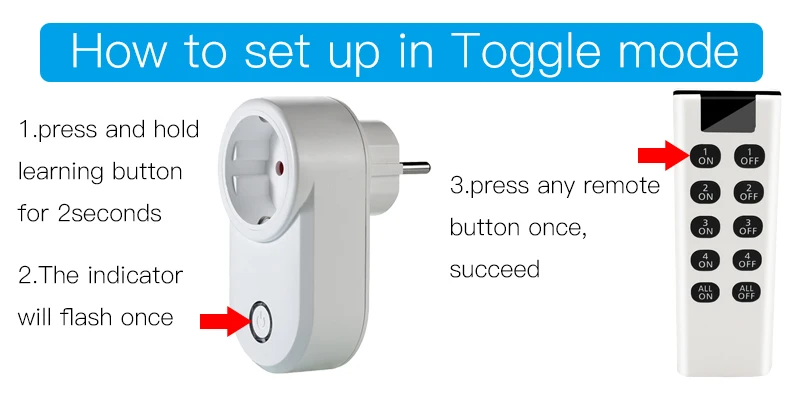 How to set up in Toggle mode

1.press and hold learning button for 2seconds

2.The indicator will flash once

3.press any remote button once, succeed

1 ON
1 OFF
2 ON
2 OFF
3 ON
3 OFF
4 ON
4 OFF
ALL ON
ALL OFF