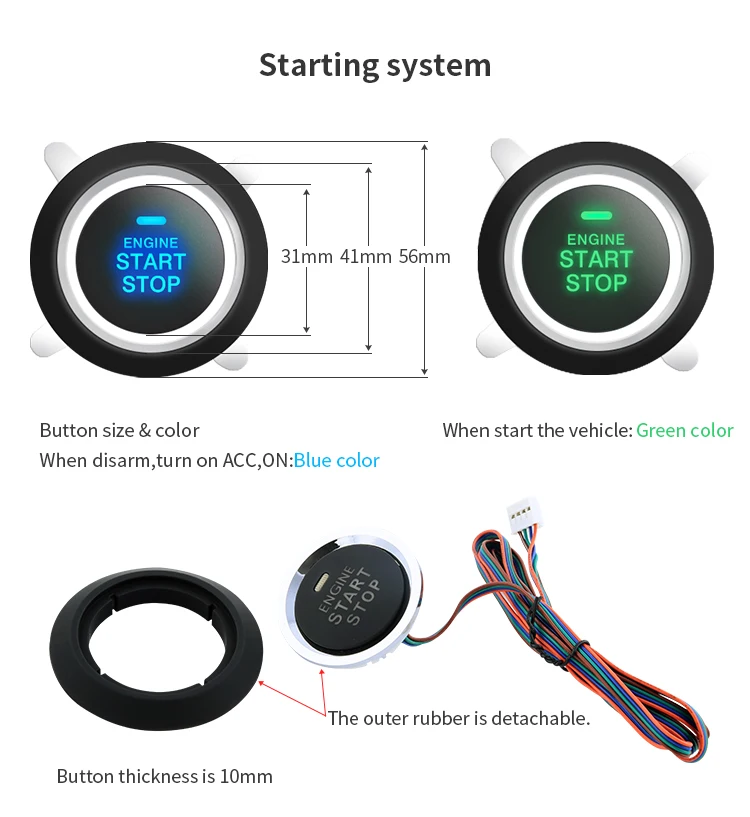 Starting system

ENGINE
START
STOP

31mm 41mm 56mm

ENGINE
START
STOP

Button size & color
When disarm,turn on ACC,ON:Blue color

When start the vehicle: Green color

ENGINE
START
STOP

The outer rubber is detachable.

Button thickness is 10mm