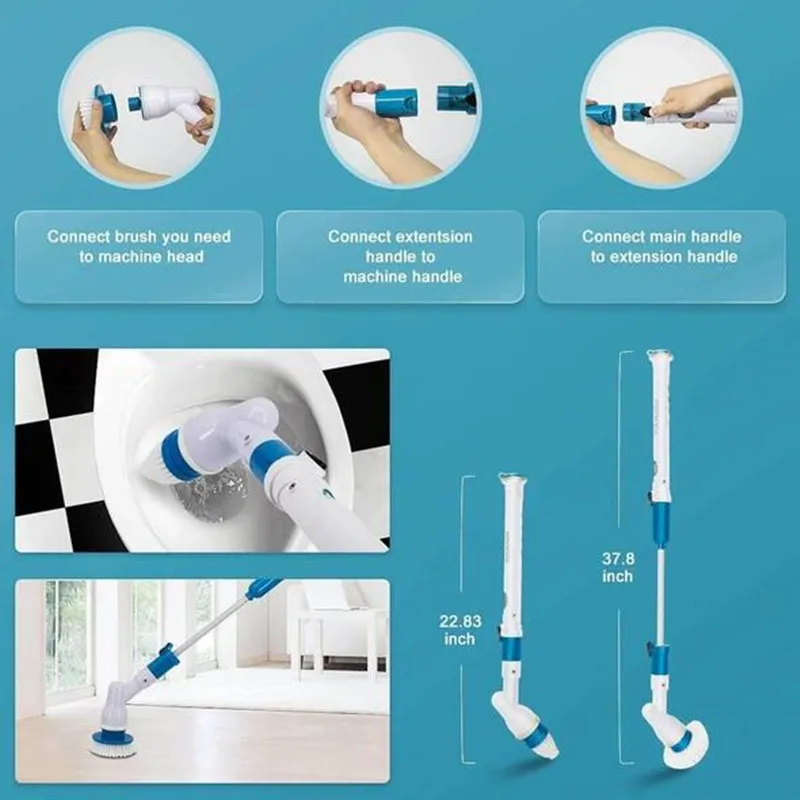 Connect brush you need to machine head

Connect extentsion handle to machine handle

Connect main handle to extension handle

22.83 inch

37.8 inch