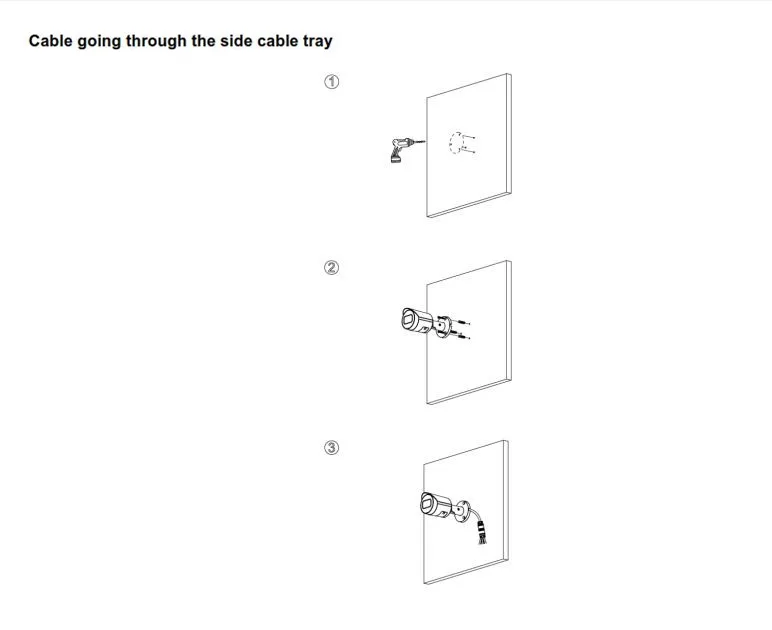 Cable going through the side cable tray

①

②

③