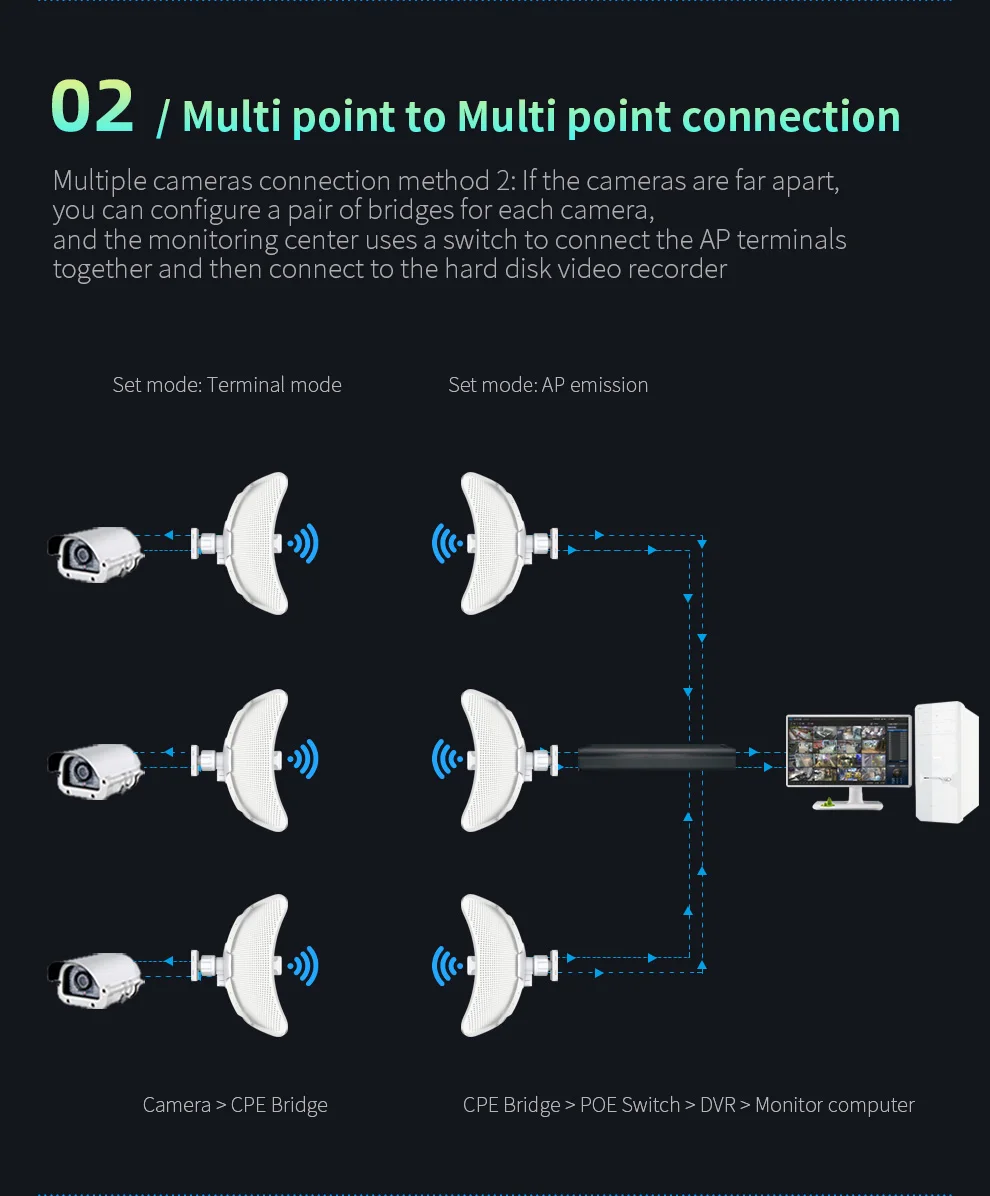 02 / Multi point to Multi point connection

Multiple cameras connection method 2: If the cameras are far apart, you can configure a pair of bridges for each camera, and the monitoring center uses a switch to connect the AP terminals together and then connect to the hard disk video recorder

Set mode: Terminal mode

Set mode: AP emission

Camera > CPE Bridge

CPE Bridge > POE Switch > DVR > Monitor computer