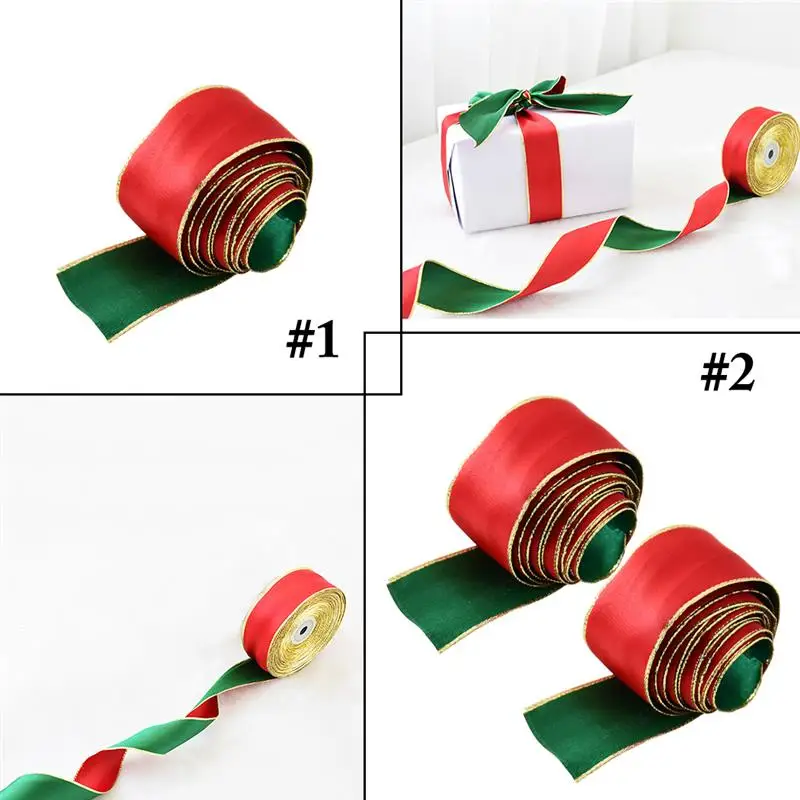 #1

#2