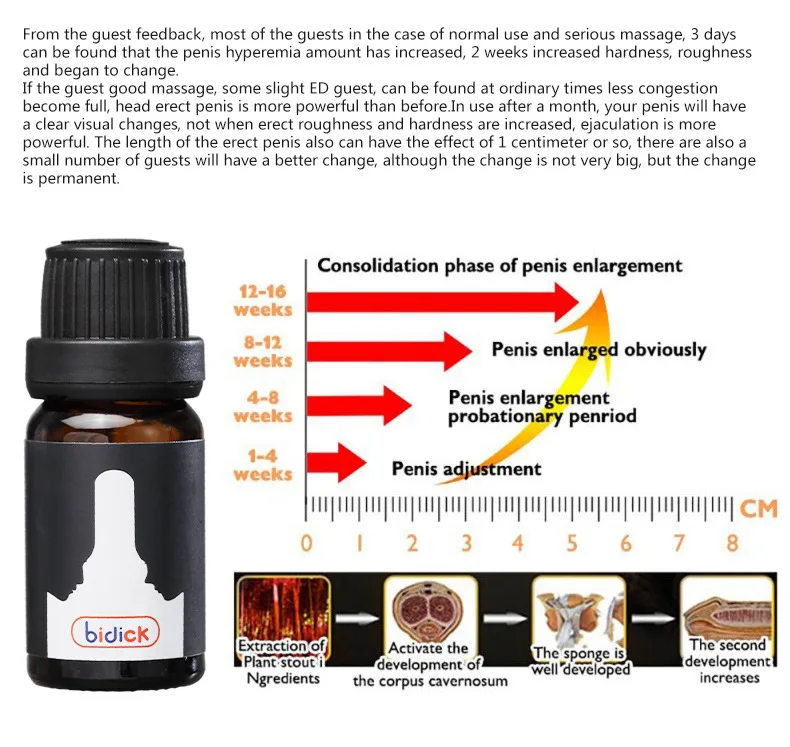 From the guest feedback, most of the guests in the case of normal use and serious massage, 3 days can be found that the penis hyperemia amount has increased, 2 weeks increased hardness, roughness and began to change.
If the guest good massage, some slight ED guest, can be found at ordinary times less congestion become full, head erect penis is more powerful than before.In use after a month, your penis will have a clear visual changes, not when erect roughness and hardness are increased, ejaculation is more powerful. The length of the erect penis also can have the effect of 1 centimeter or so, there are also a small number of guests will have a better change, although the change is not very big, but the change is permanent.

bidick

Consolidation phase of penis enlargement
12-16 weeks
8-12 weeks
Penis enlarged obviously
4-8 weeks
Penis enlargement probationary penriod
1-4 weeks
Penis adjustment
CM
0 1 2 3 4 5 6 7 8

Extraction of Plant stout i Ngredients
Activate the development of the corpus cavernosum
The sponge is well developed
The second development increases