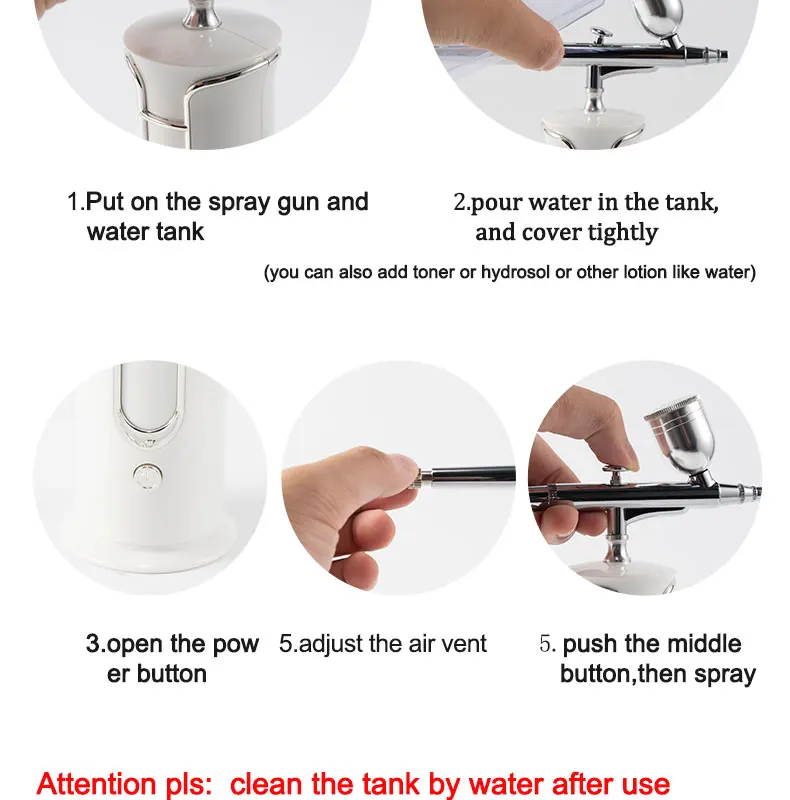 1.Put on the spray gun and water tank

2.pour water in the tank, and cover tightly

(you can also add toner or hydrosol or other lotion like water)

3.open the pow er button

5.adjust the air vent

5. push the middle button,then spray

Attention pls: clean the tank by water after use