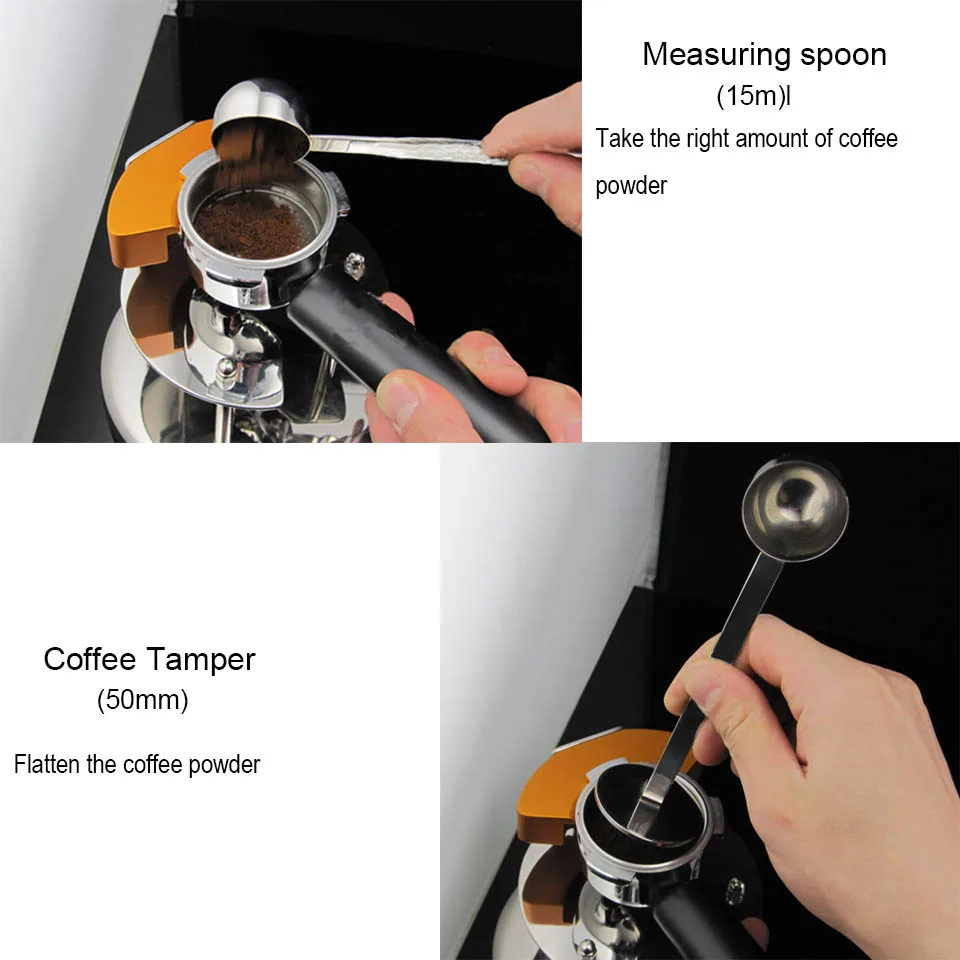 Measuring spoon
(15m)l
Take the right amount of coffee powder

Coffee Tamper
(50mm)
Flatten the coffee powder