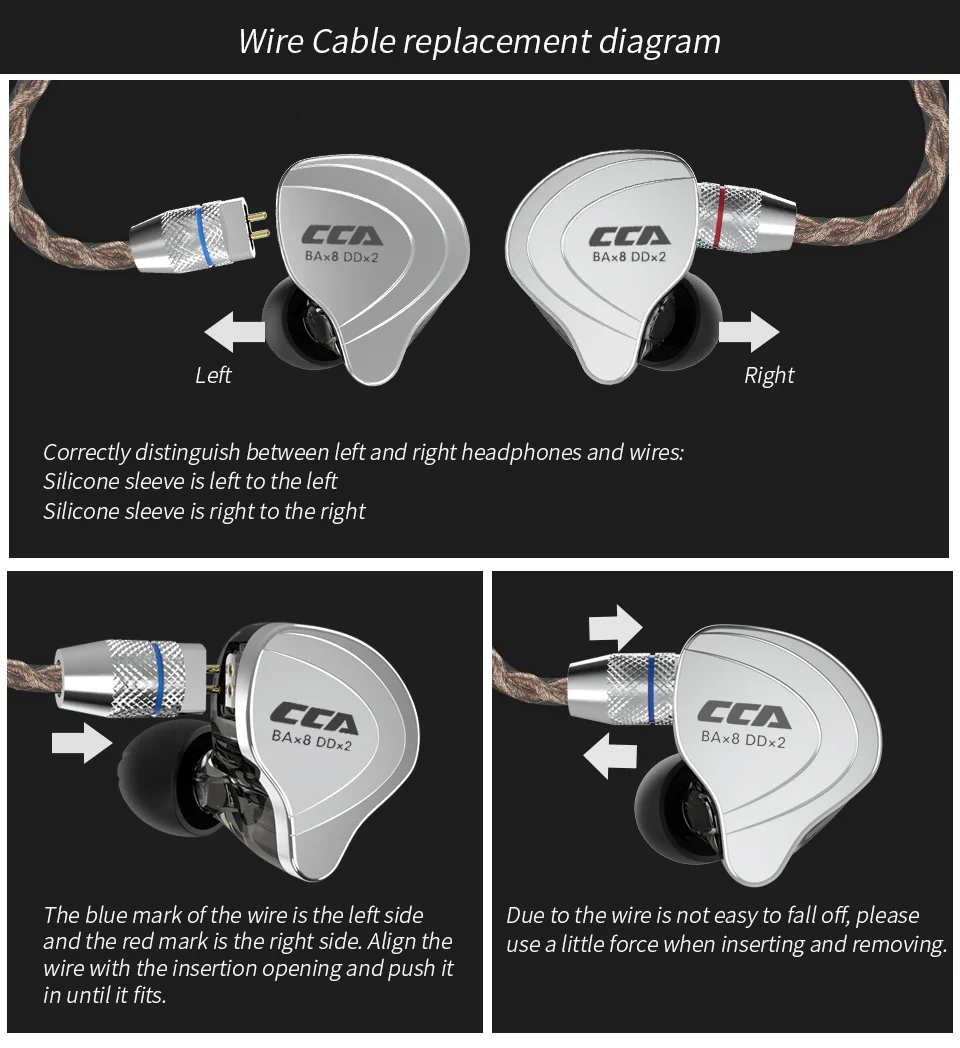 Wire Cable replacement diagram

CCA
BA×8 DD×2

CCA
BA×8 DD×2

Left

Right

Correctly distinguish between left and right headphones and wires:
Silicone sleeve is left to the left
Silicone sleeve is right to the right

CCA
BA×8 DD×2

The blue mark of the wire is the left side and the red mark is the right side. Align the wire with the insertion opening and push it in until it fits.

CCA
BA×8 DD×2

Due to the wire is not easy to fall off, please use a little force when inserting and removing.