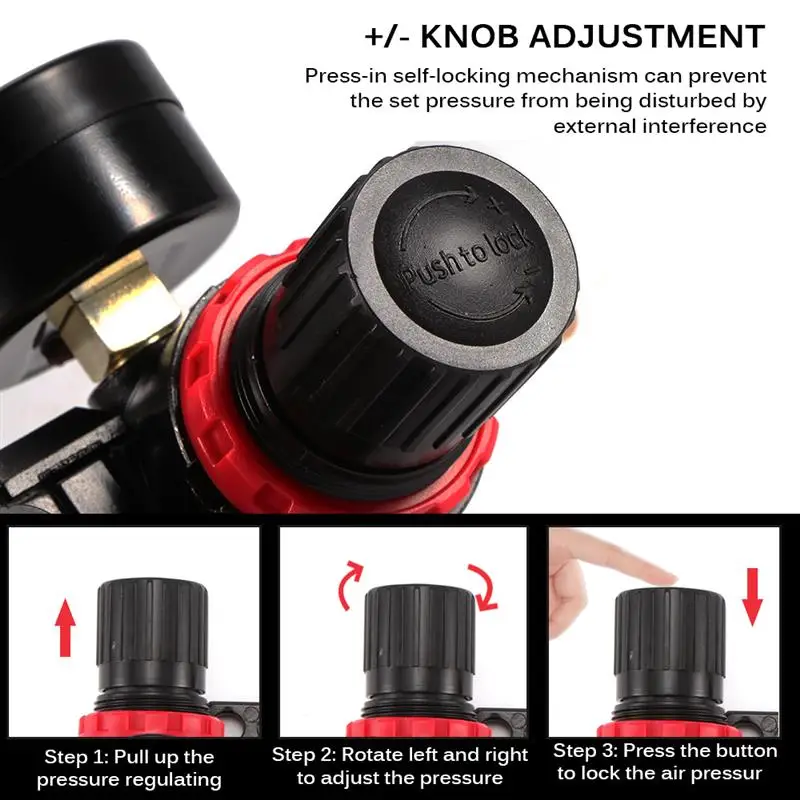 +/- KNOB ADJUSTMENT

Press-in self-locking mechanism can prevent the set pressure from being disturbed by external interference

+

Push to lock

−

Step 1: Pull up the pressure regulating

Step 2: Rotate left and right to adjust the pressure

Step 3: Press the button to lock the air pressur