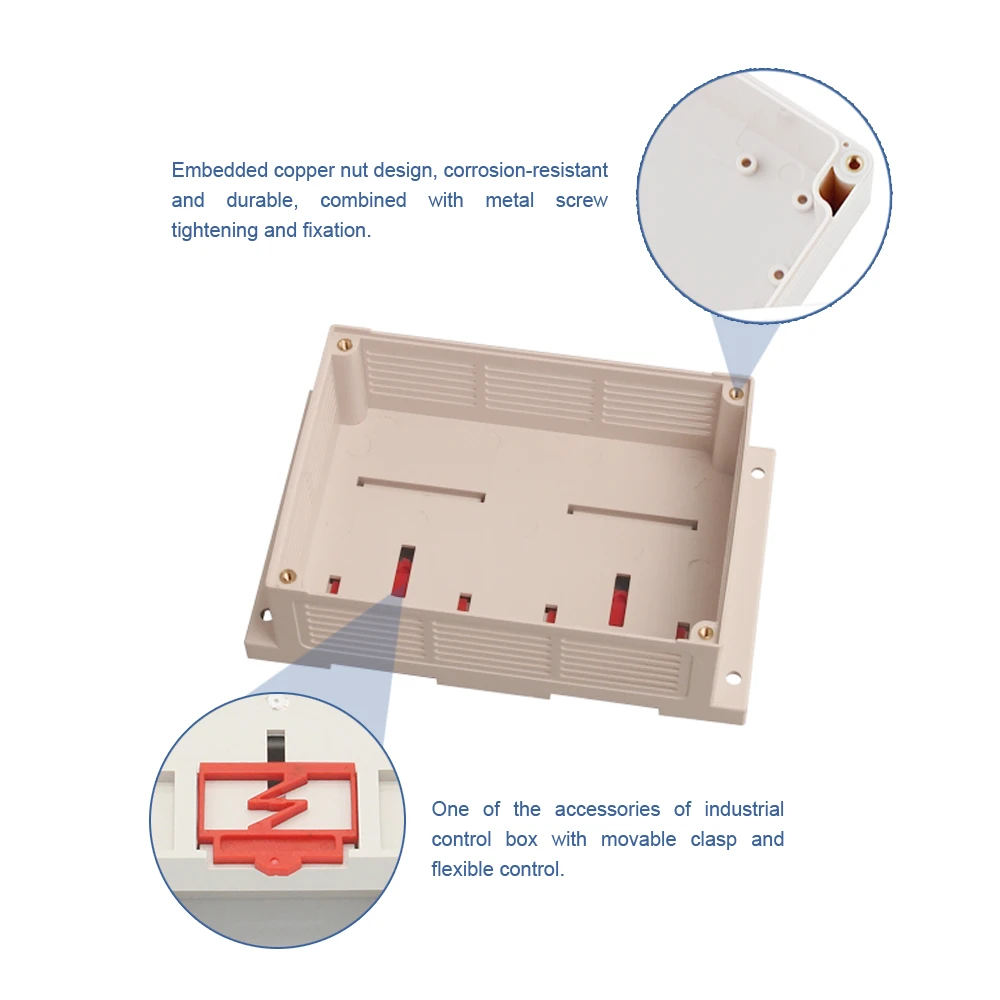 Embedded copper nut design, corrosion-resistant and durable, combined with metal screw tightening and fixation.

One of the accessories of industrial control box with movable clasp and flexible control.