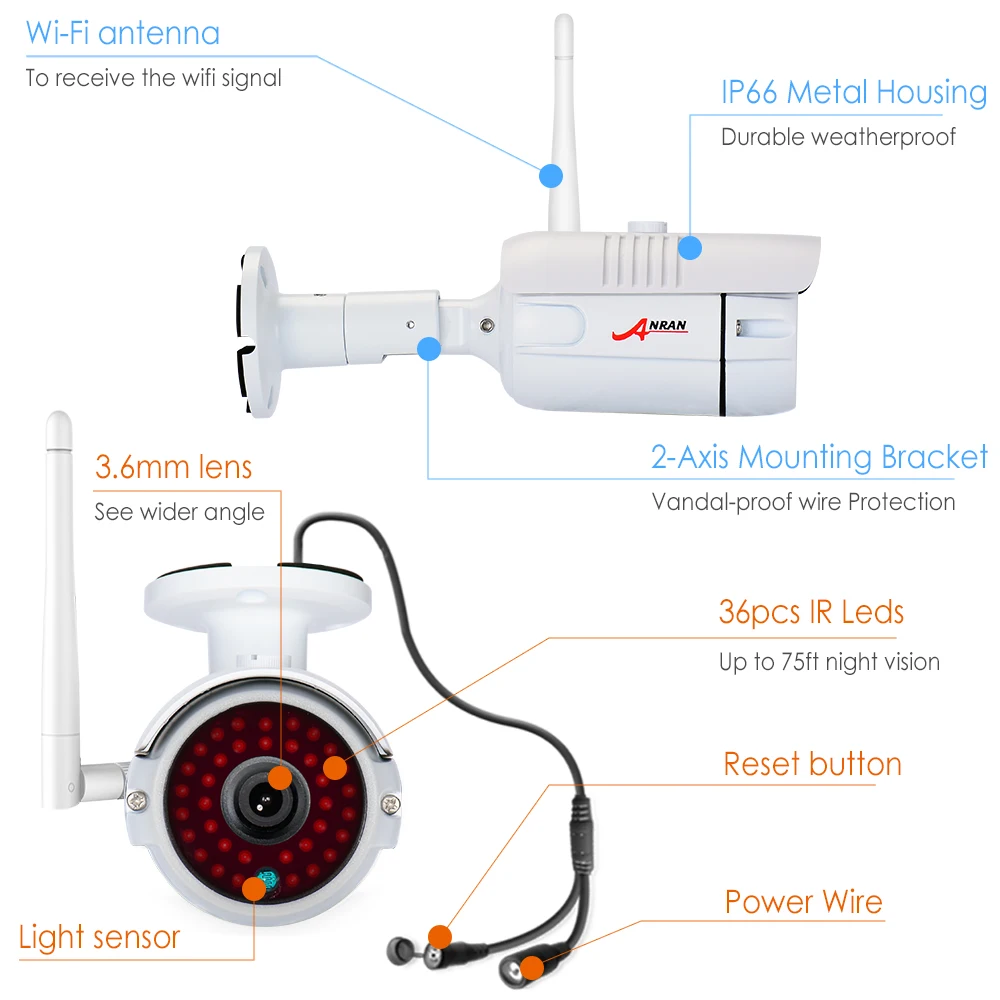 Wi-Fi antenna
To receive the wifi signal

IP66 Metal Housing
Durable weatherproof

ANRAN

2-Axis Mounting Bracket
Vandal-proof wire Protection

3.6mm lens
See wider angle

36pcs IR Leds
Up to 75ft night vision

Reset button

Power Wire

Light sensor