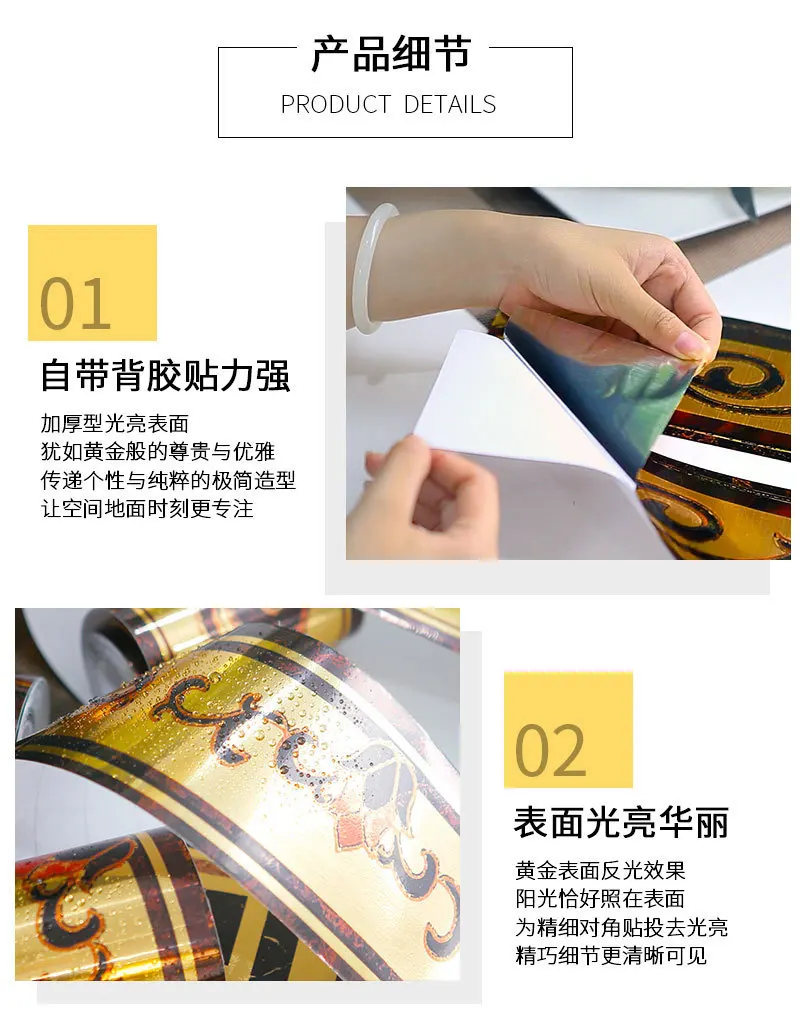 产品细节

PRODUCT DETAILS

01

自带背胶贴力强

加厚型光亮表面
犹如黄金般的尊贵与优雅
传递个性与纯粹的极简造型
让空间地面时刻更专注

02

表面光亮华丽

黄金表面反光效果
阳光恰好照在表面
为精细对角贴投去光亮
精巧细节更清晰可见