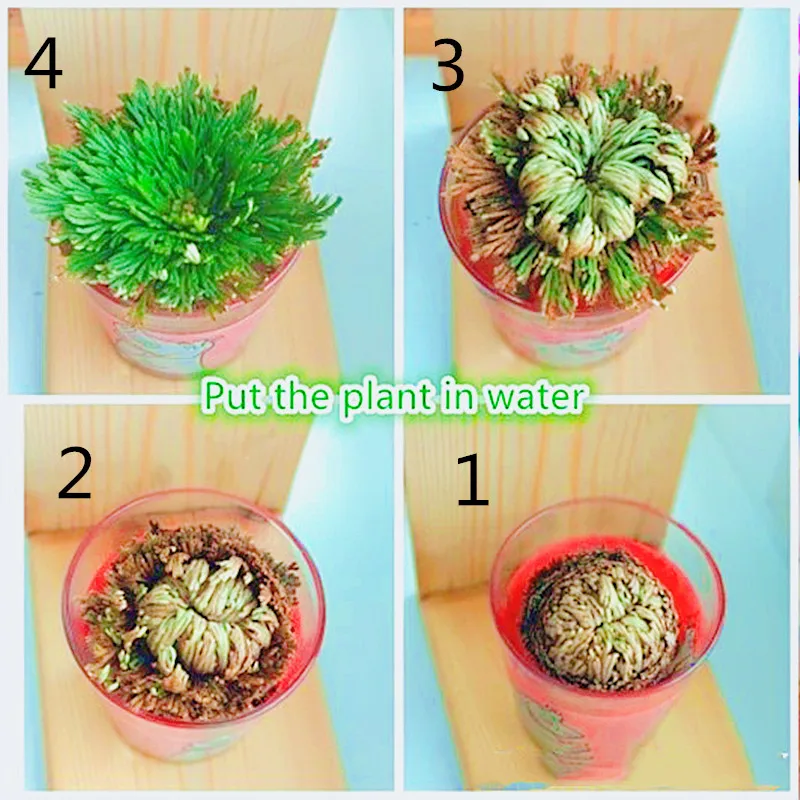 4

3

Put the plant in water

2

1