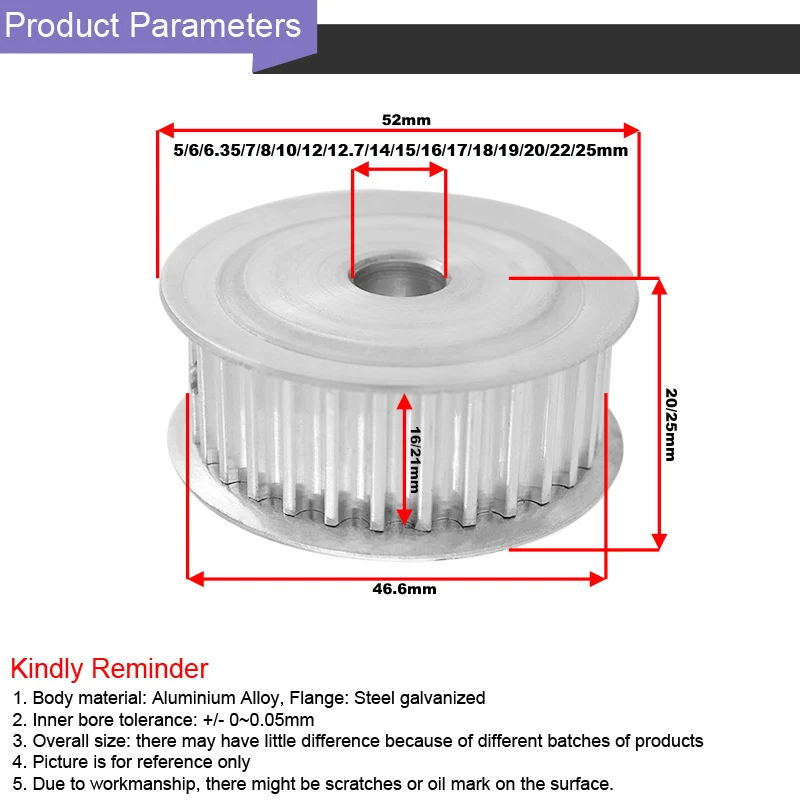 Product Parameters

52mm

5/6/6.35/7/8/10/12/12.7/14/15/16/17/18/19/20/22/25mm

16/21mm

20/25mm

46.6mm

Kindly Reminder

1. Body material: Aluminium Alloy, Flange: Steel galvanized
2. Inner bore tolerance: +/- 0~0.05mm
3. Overall size: there may have little difference because of different batches of products
4. Picture is for reference only
5. Due to workmanship, there might be scratches or oil mark on the surface.