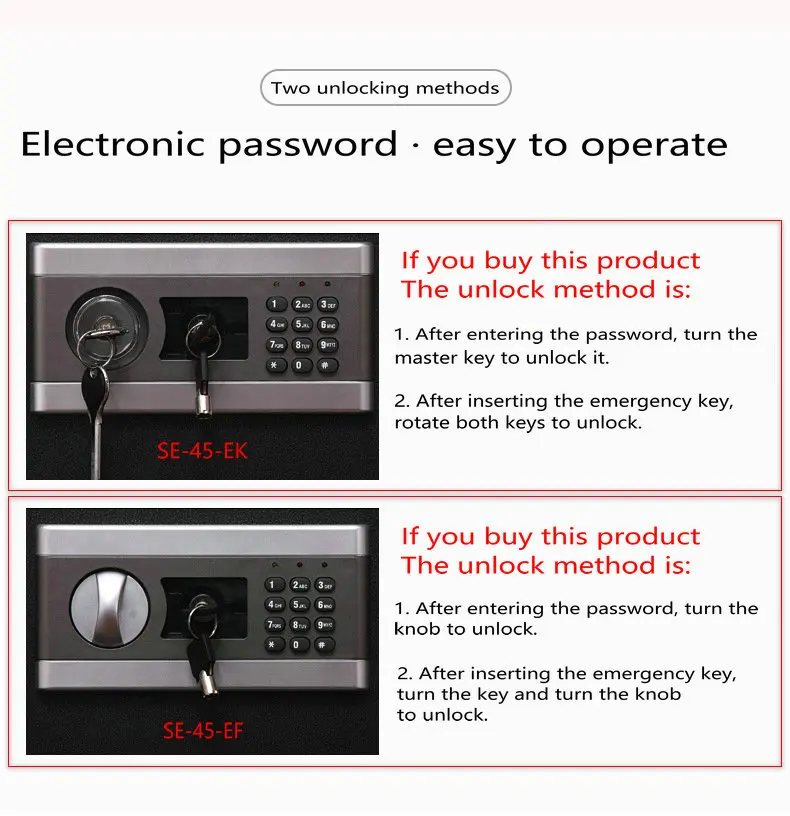 Two unlocking methods

Electronic password · easy to operate

1 2ABC 3DEF
4GHI 5JKL 6MNO
7PQRS 8TUV 9WXYZ
* 0 #

SE-45-EK

If you buy this product
The unlock method is:

1. After entering the password, turn the master key to unlock it.

2. After inserting the emergency key, rotate both keys to unlock.

1 2ABC 3DEF
4GHI 5JKL 6MNO
7PQRS 8TUV 9WXYZ
* 0 #

SE-45-EF

If you buy this product
The unlock method is:

1. After entering the password, turn the knob to unlock.

2. After inserting the emergency key, turn the key and turn the knob to unlock.