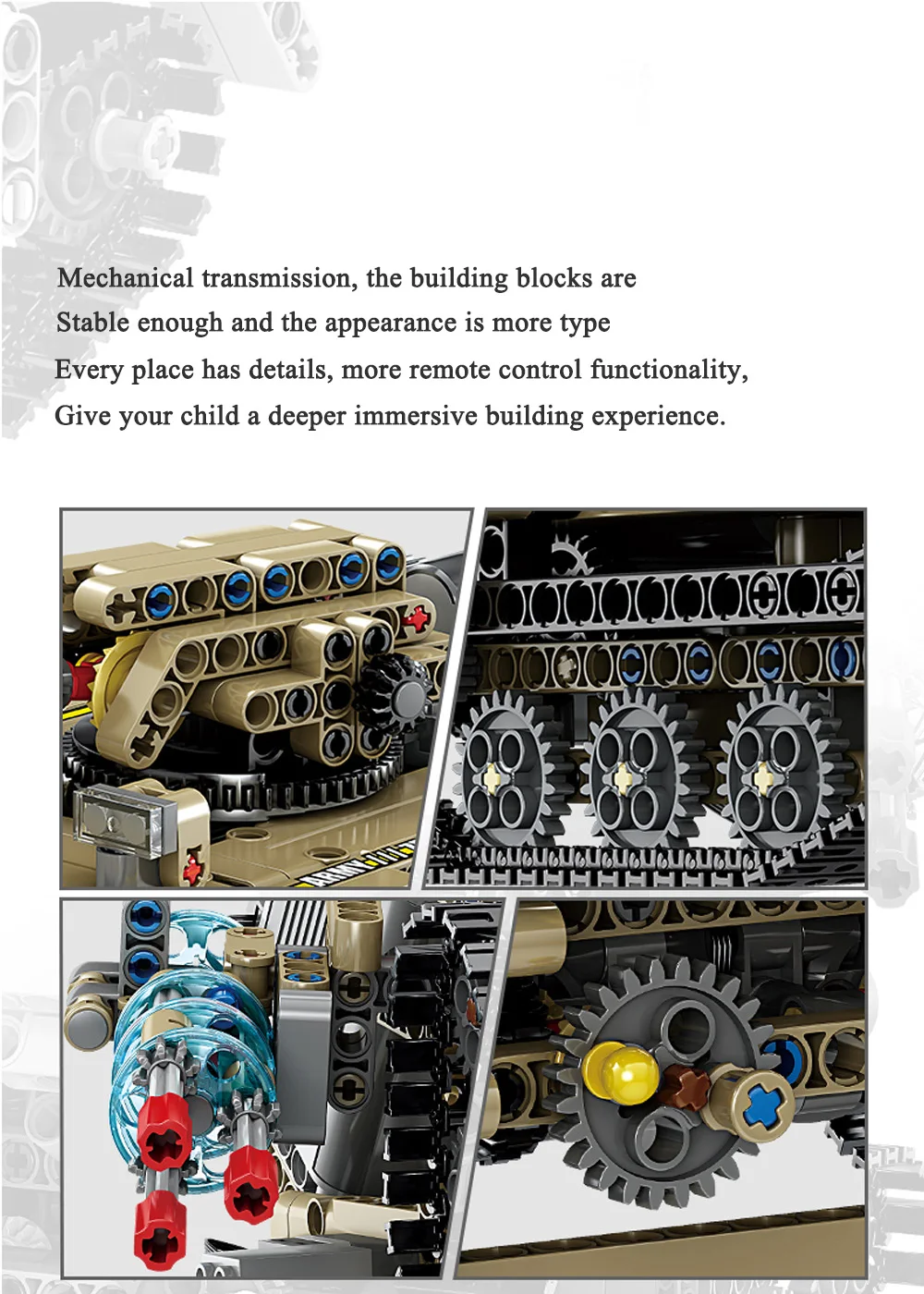 Mechanical transmission, the building blocks are
Stable enough and the appearance is more type
Every place has details, more remote control functionality,
Give your child a deeper immersive building experience.

ARMY