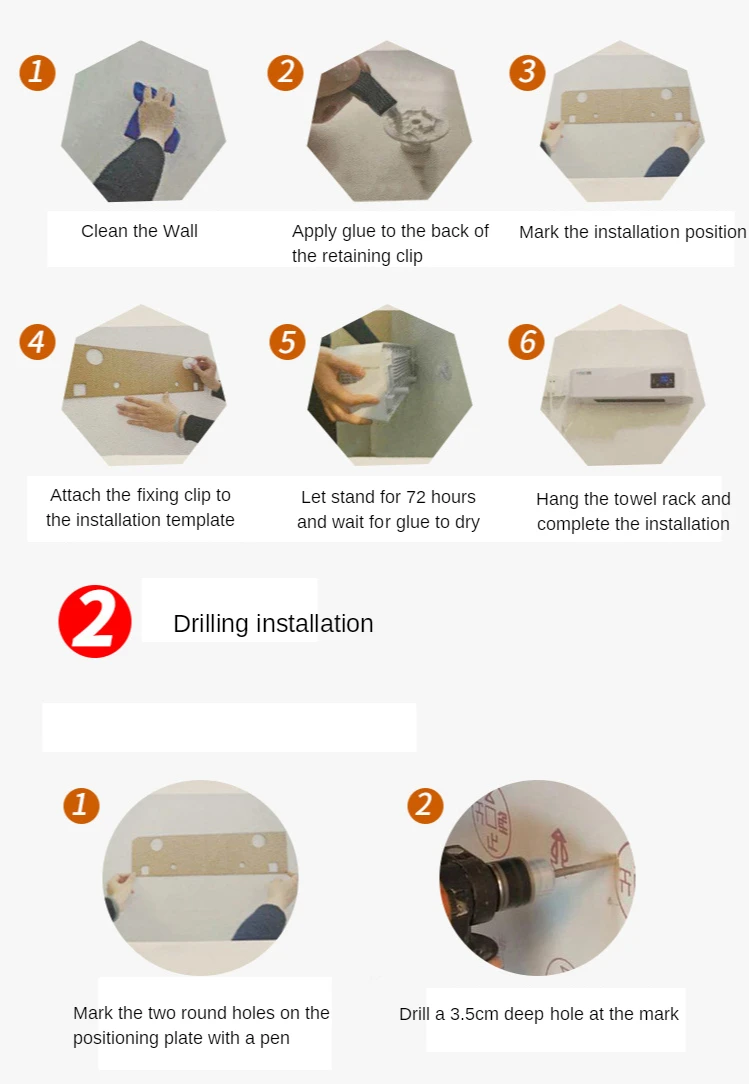 1

Clean the Wall

2

Apply glue to the back of the retaining clip

3

Mark the installation position

4

Attach the fixing clip to the installation template

5

Let stand for 72 hours and wait for glue to dry

6

Hang the towel rack and complete the installation

2

Drilling installation

1

Mark the two round holes on the positioning plate with a pen

2

Drill a 3.5cm deep hole at the mark